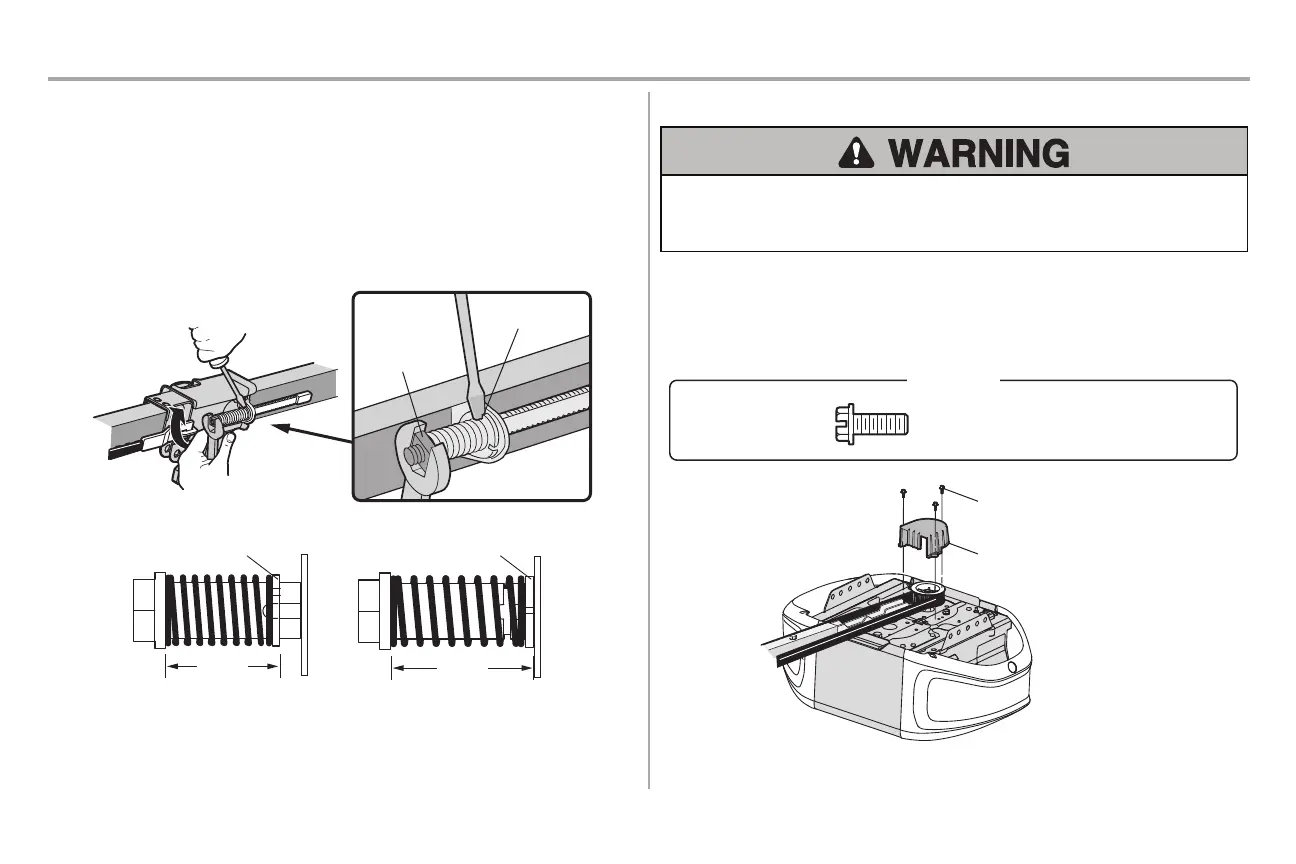 WARNING