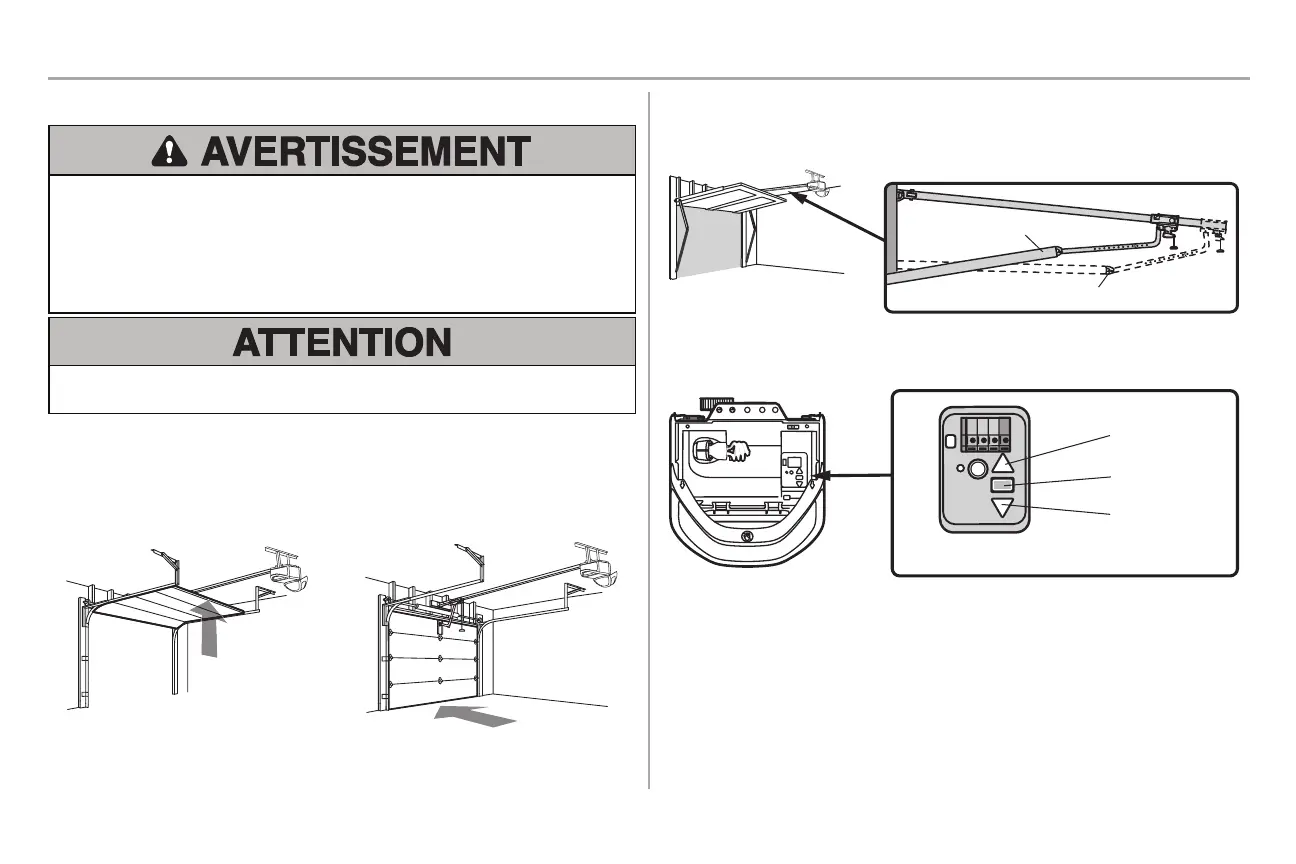 AVERTISSEMENT

ATTENTION