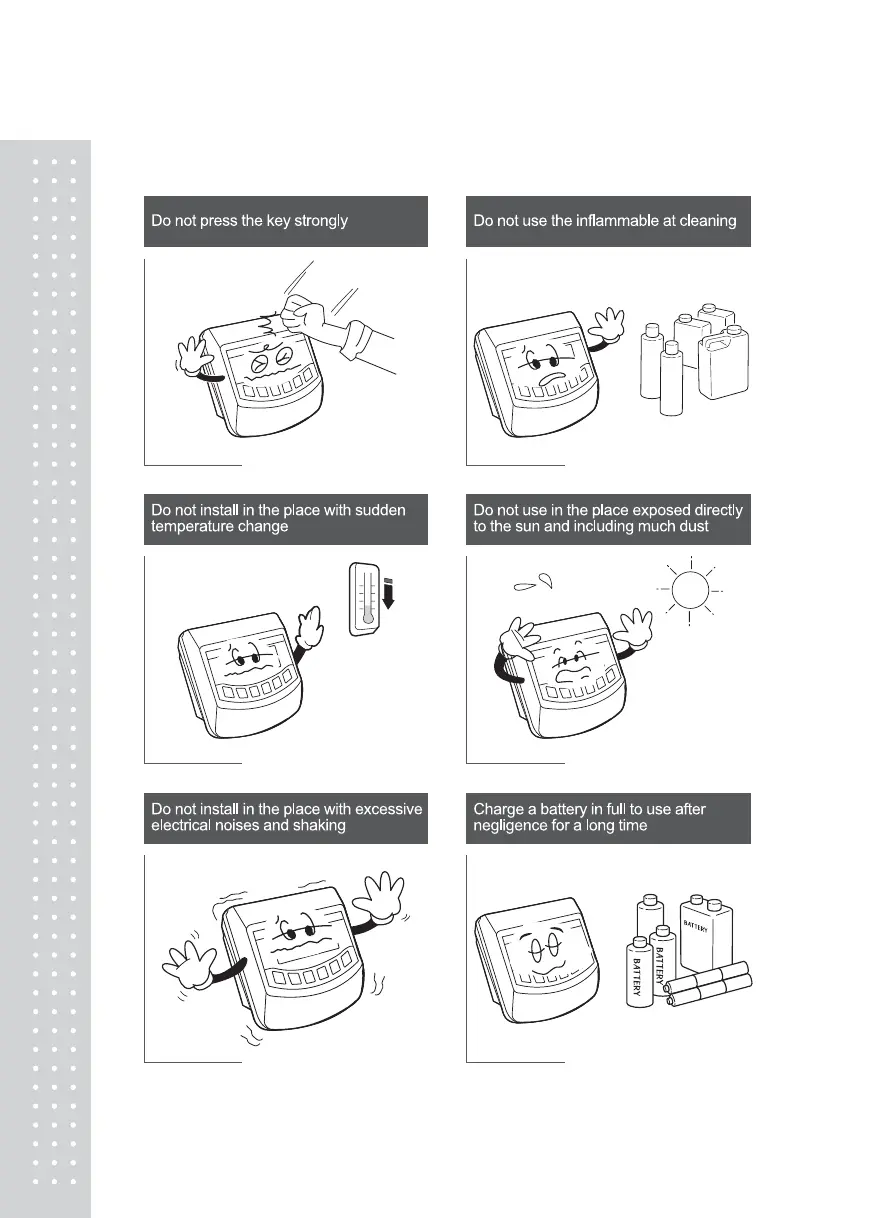 Do not press the key strongly

Do not use the inflammable at cleaning

Do not install in the place with sudden temperature change

Do not use in the place exposed directly to the sun and including much dust

Do not install in the place with excessive electrical noises and shaking

Charge a battery in full to use after negligence for a long time

BATTERY

BATTERY

BATTERY