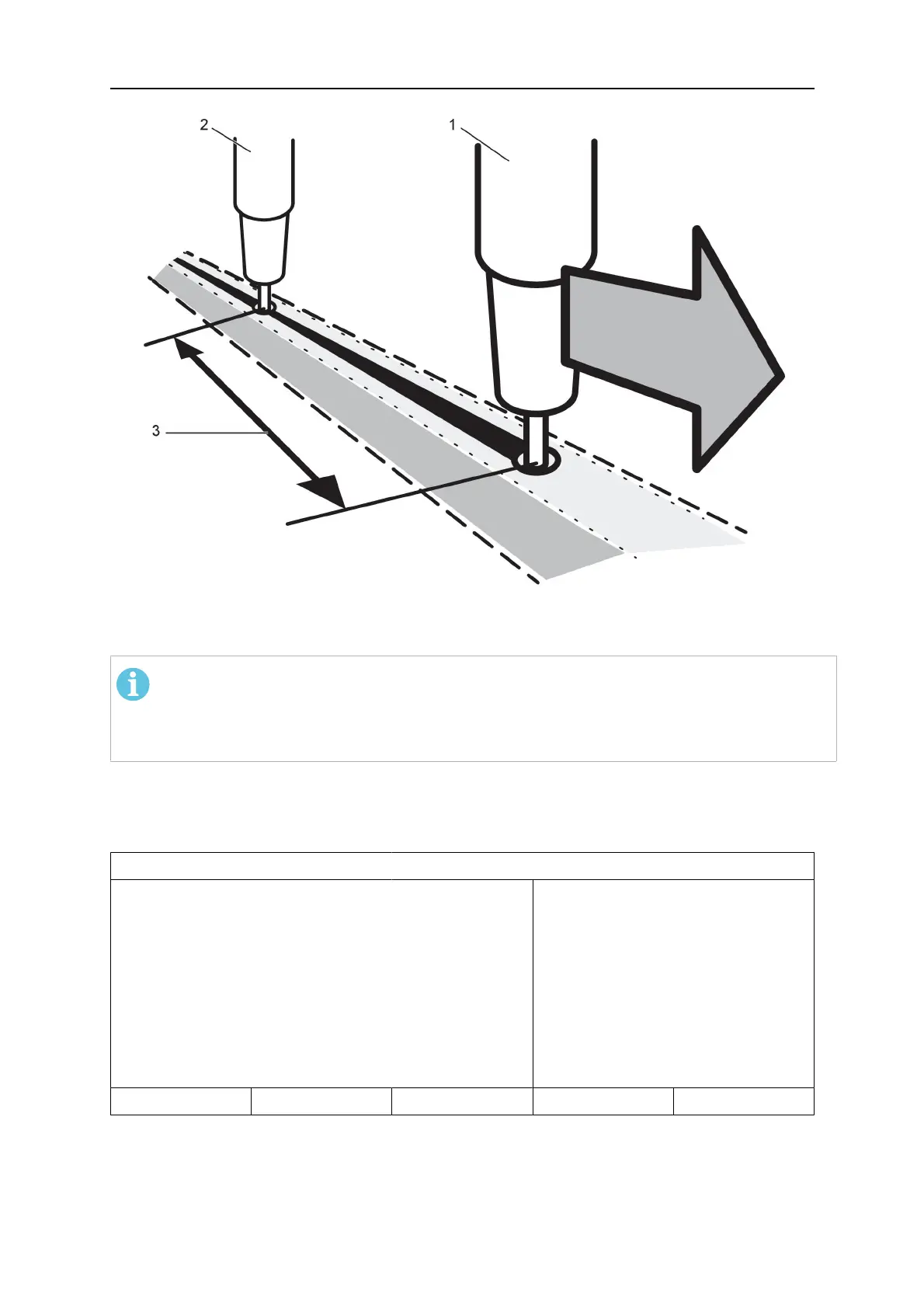 2

1

3