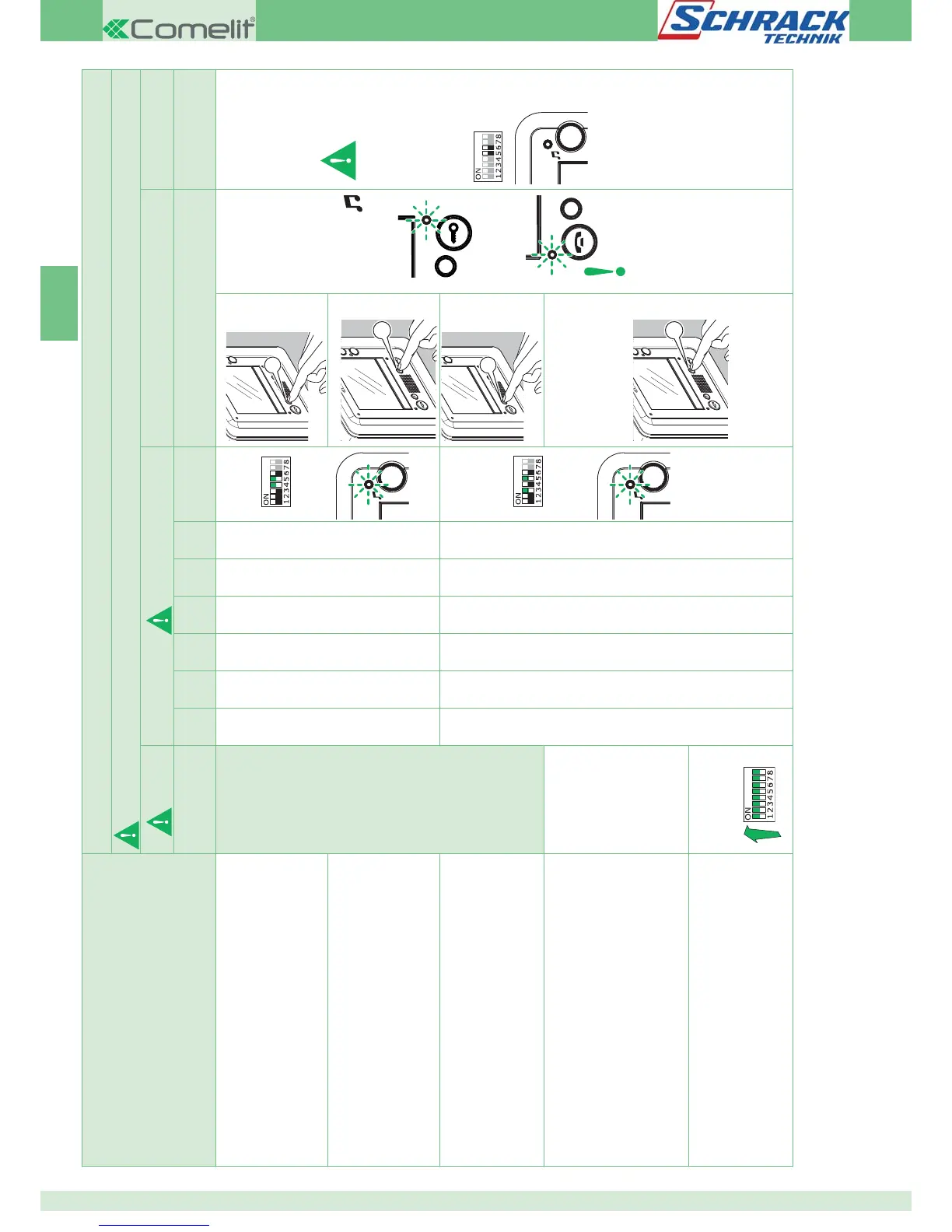 Comelit®

SCHRACK TECHNIK

ON
1 2 3 4 5 6 7 8

ON
1 2 3 4 5 6 7 8

ON
1 2 3 4 5 6 7 8

ON
1 2 3 4 5 6 7 8