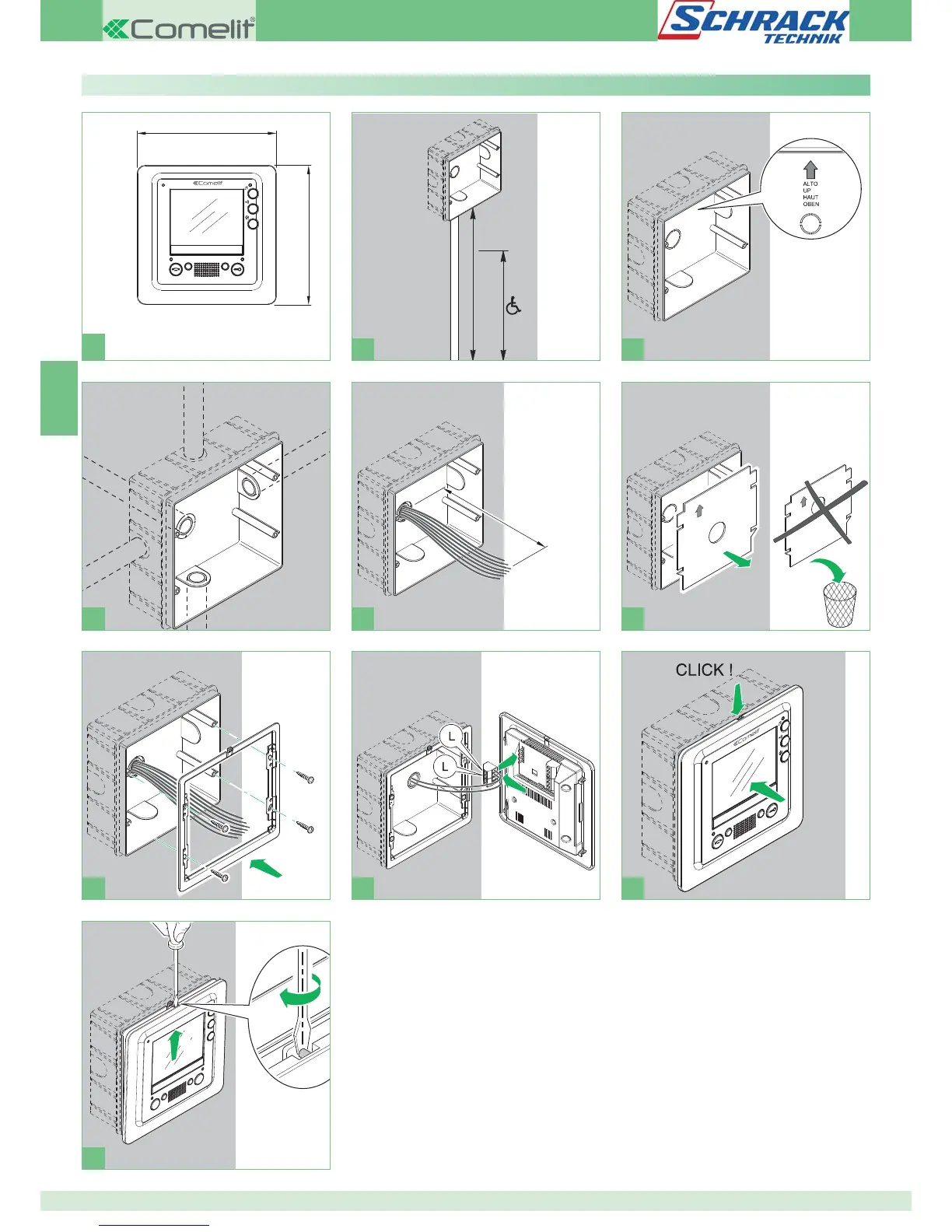 Comelit®

SCHRACK TECHNIK

Comelit

ALTO
UP
HAUT
OBEN

L

L

CLICK !

Comelit