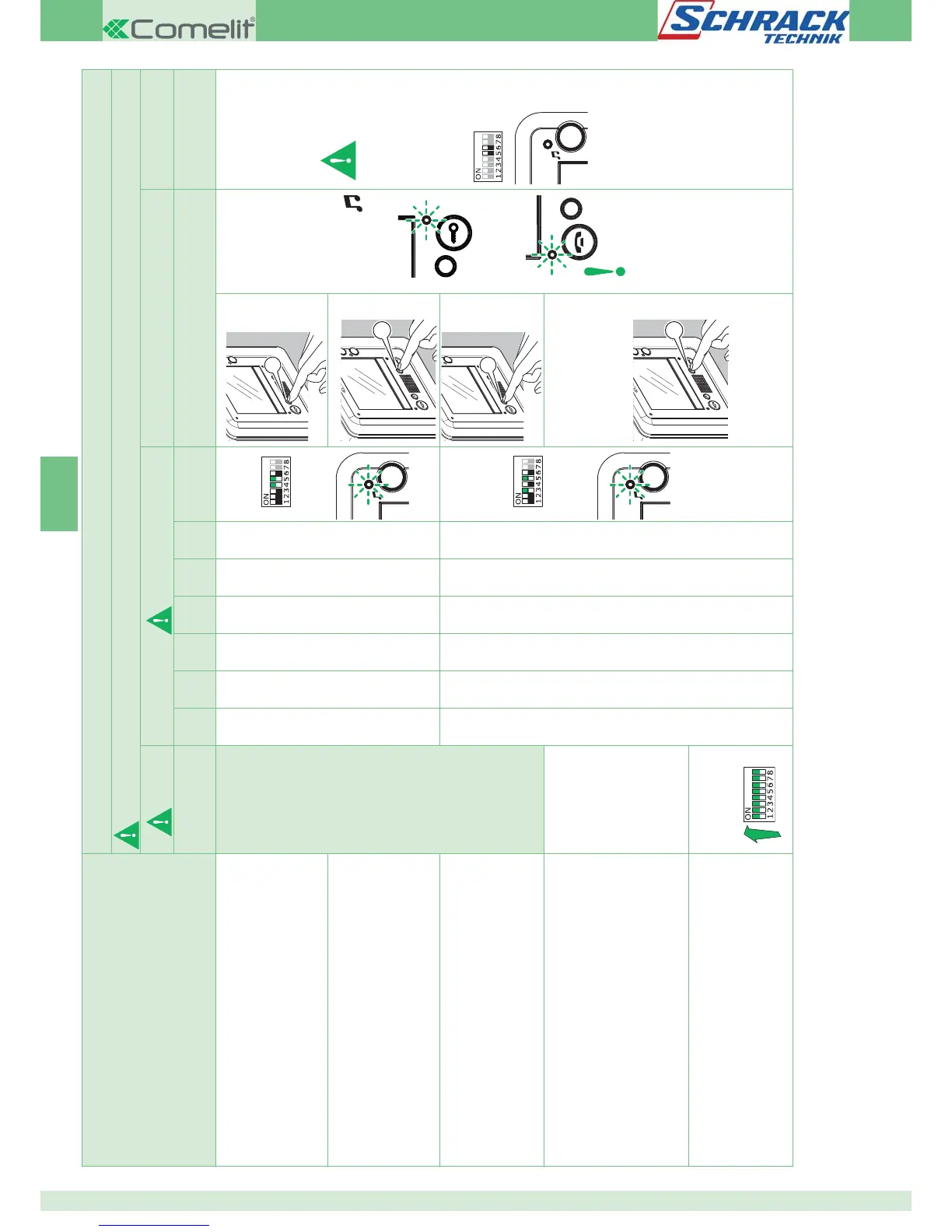 Comelit®

SCHRACK TECHNIK

ON 1 2 3 4 5 6 7 8

ON 1 2 3 4 5 6 7 8

ON 1 2 3 4 5 6 7 8

ON 1 2 3 4 5 6 7 8