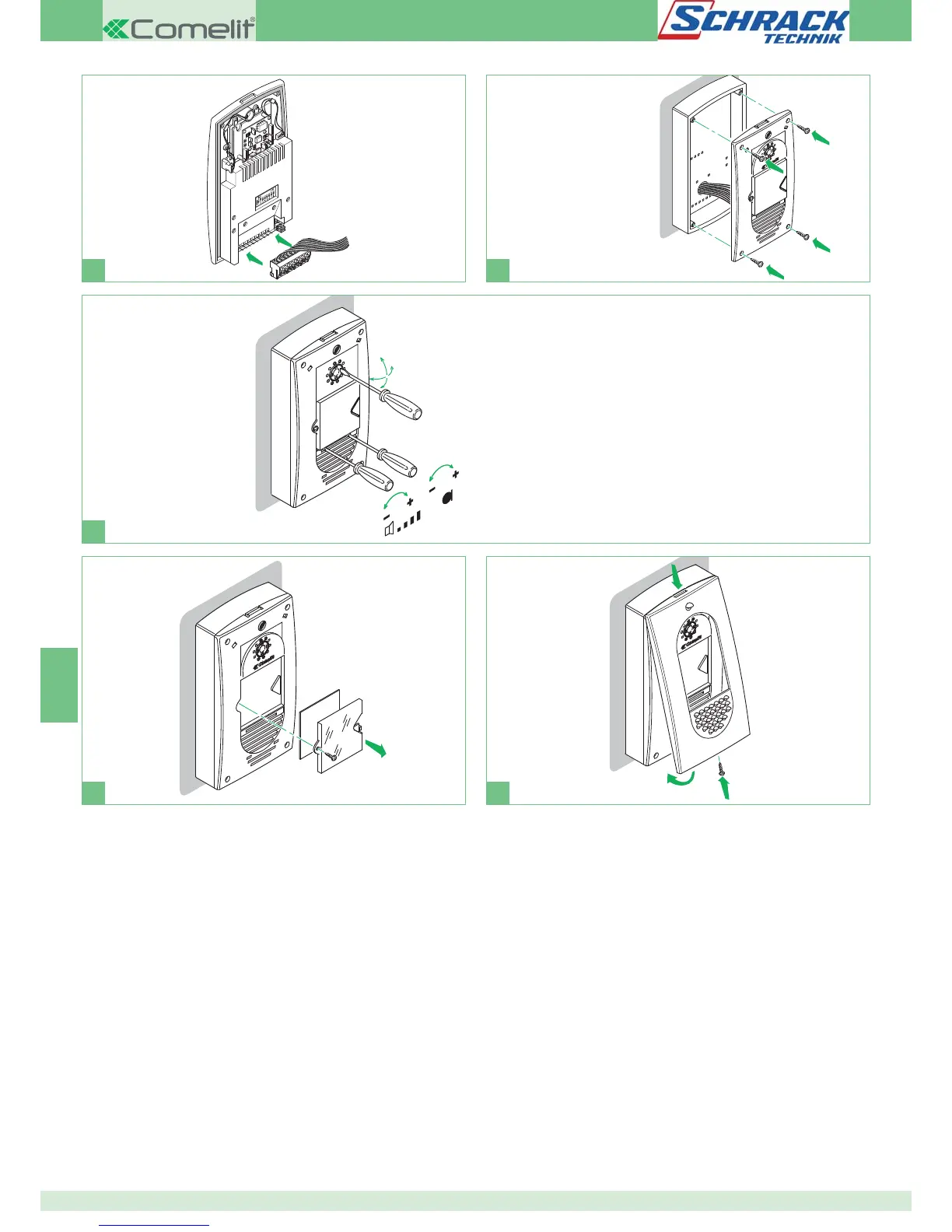 Comelit®

SCHRACK TECHNIK

− +

− +