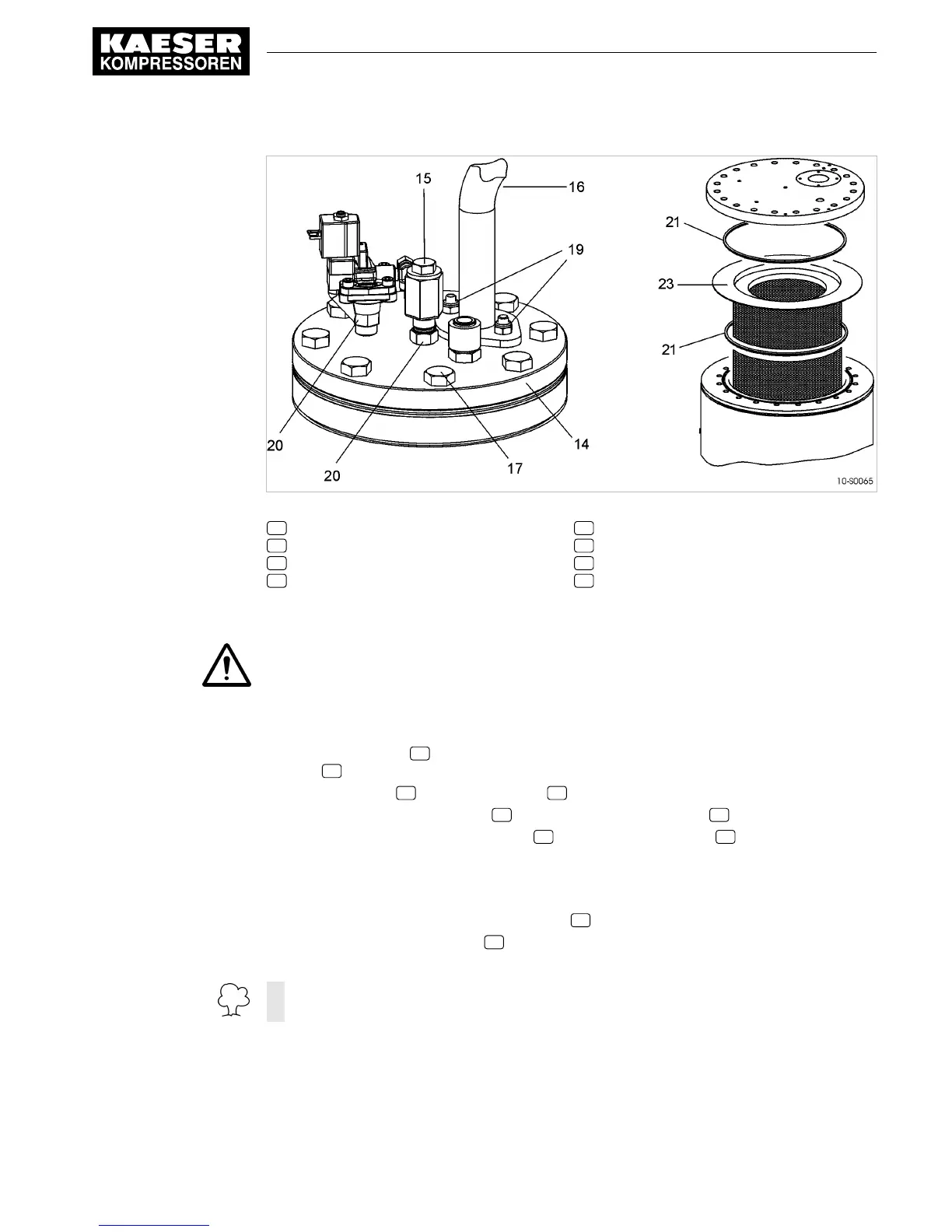 KAESER
KOMPRESSOREN

15
16
19
21
23
21
20
20
17
14
10-S0065