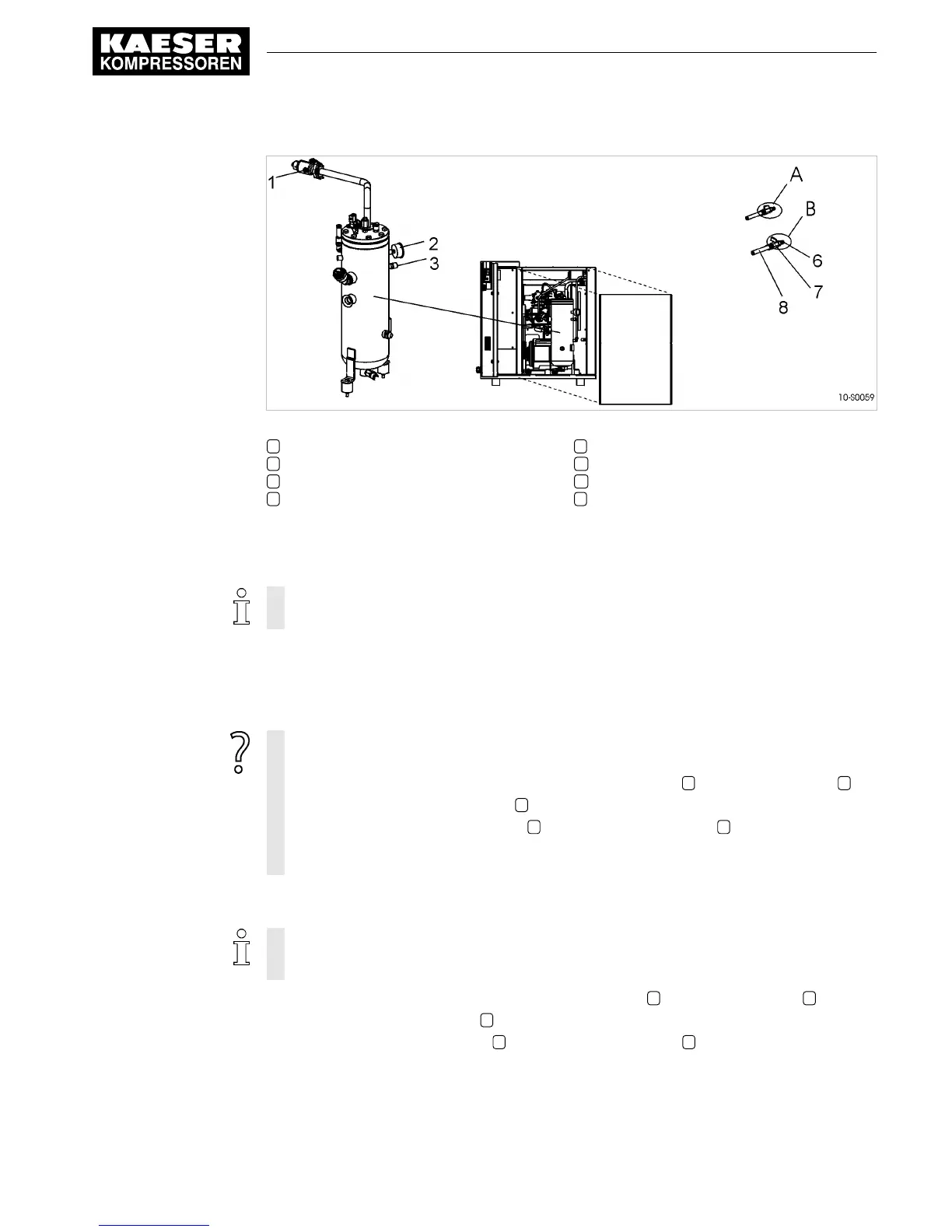 KAESER
KOMPRESSOREN

1

2

3

A

B

6

7

8

10-S0059