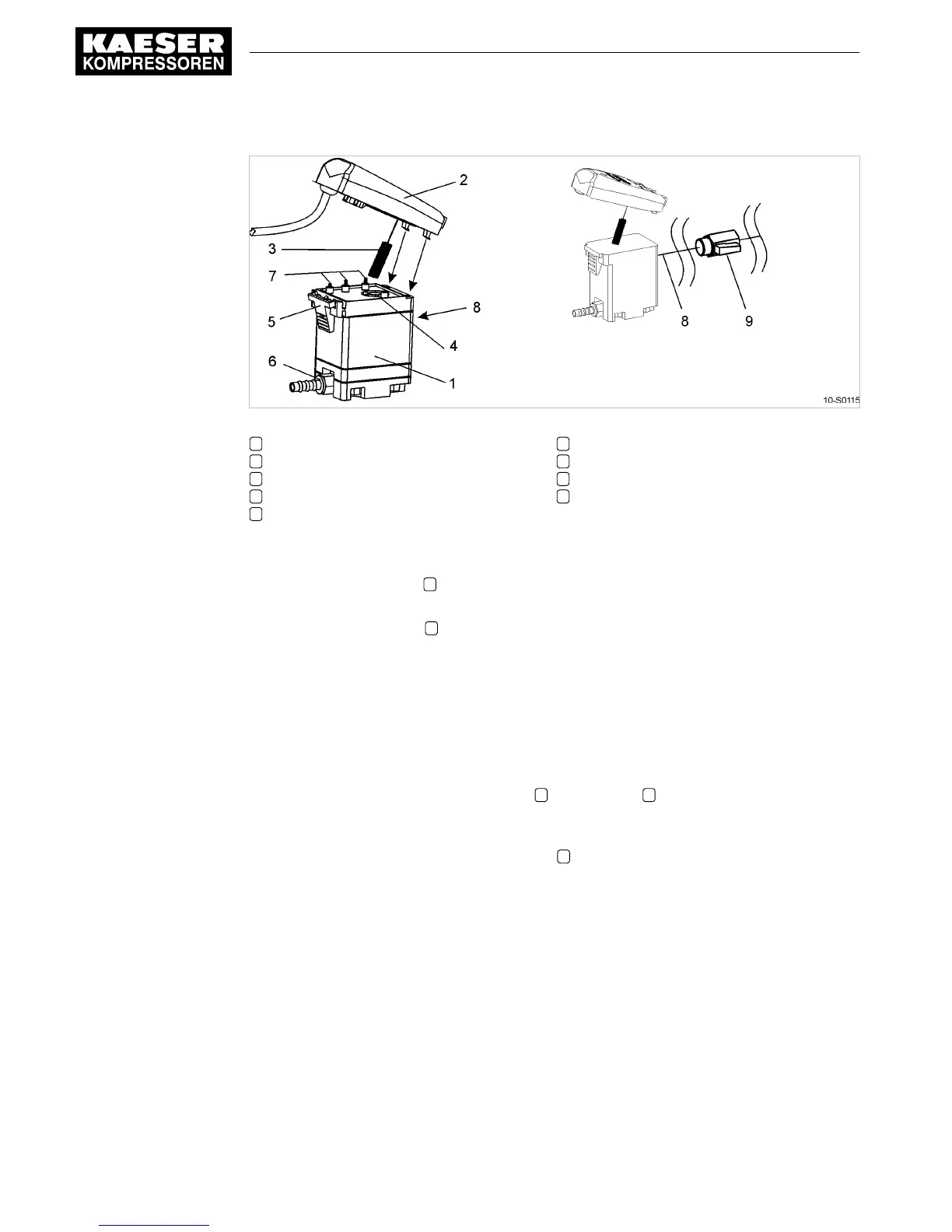 KAESER
KOMPRESSOREN

2
3
7
5
6
8
4
1
8
9
10-S0115