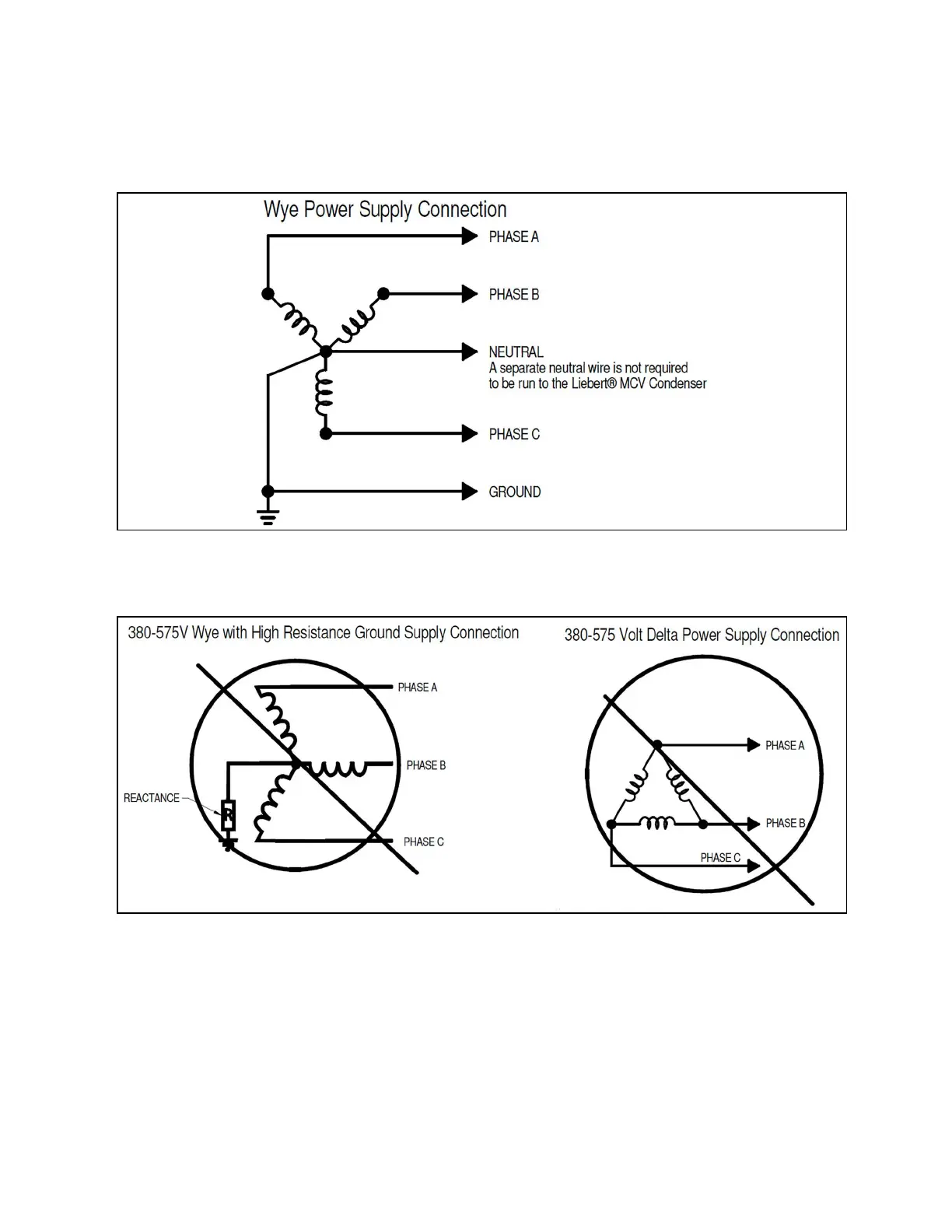 Wye Power Supply Connection

PHASE A

PHASE B

NEUTRAL
A separate neutral wire is not required to be run to the Liebert® MCV Condenser

PHASE C

GROUND

380-575V Wye with High Resistance Ground Supply Connection

PHASE A

PHASE B

REACTANCE

R

PHASE C

380-575 Volt Delta Power Supply Connection

PHASE A

PHASE B

PHASE C