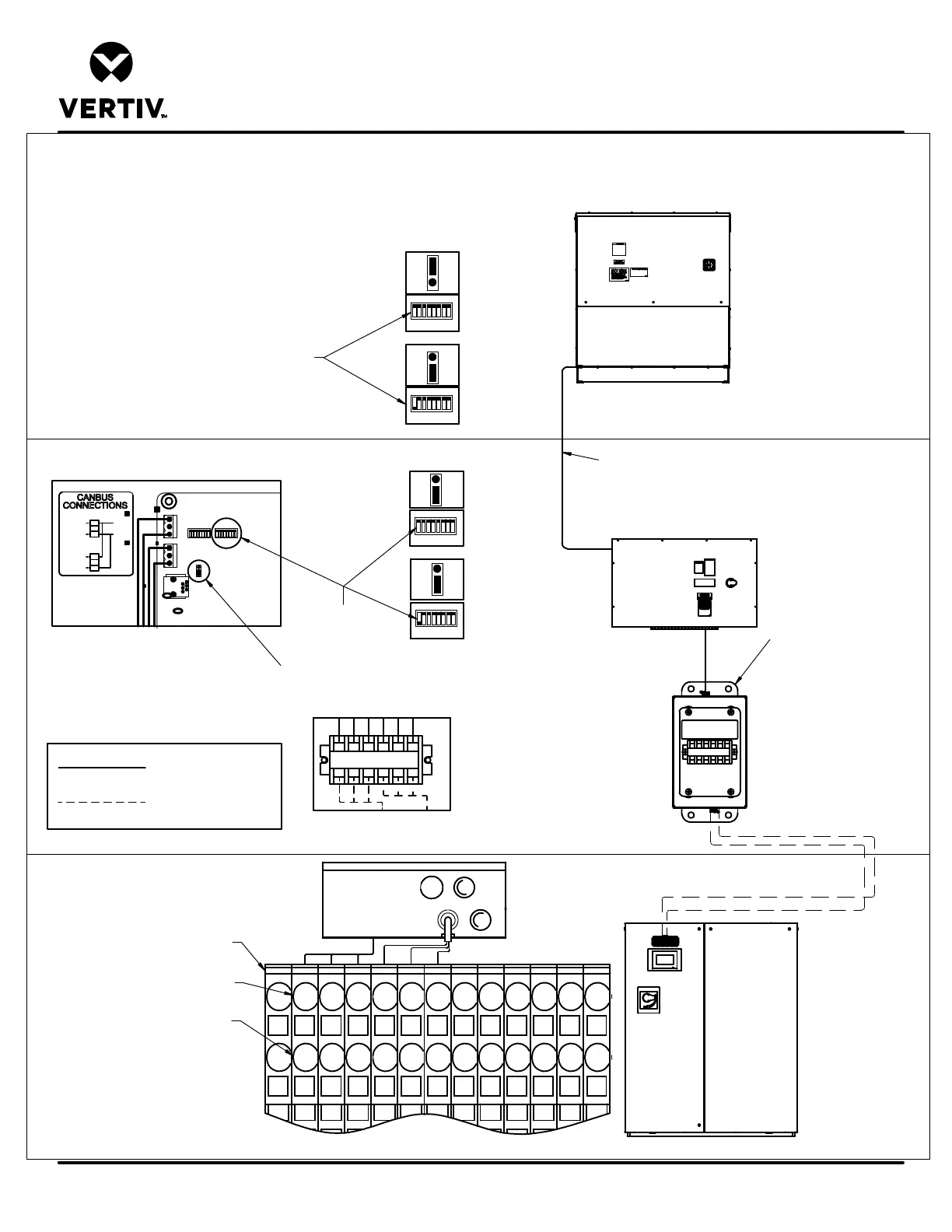 VERTIV™

CANBUS
CONNECTIONS