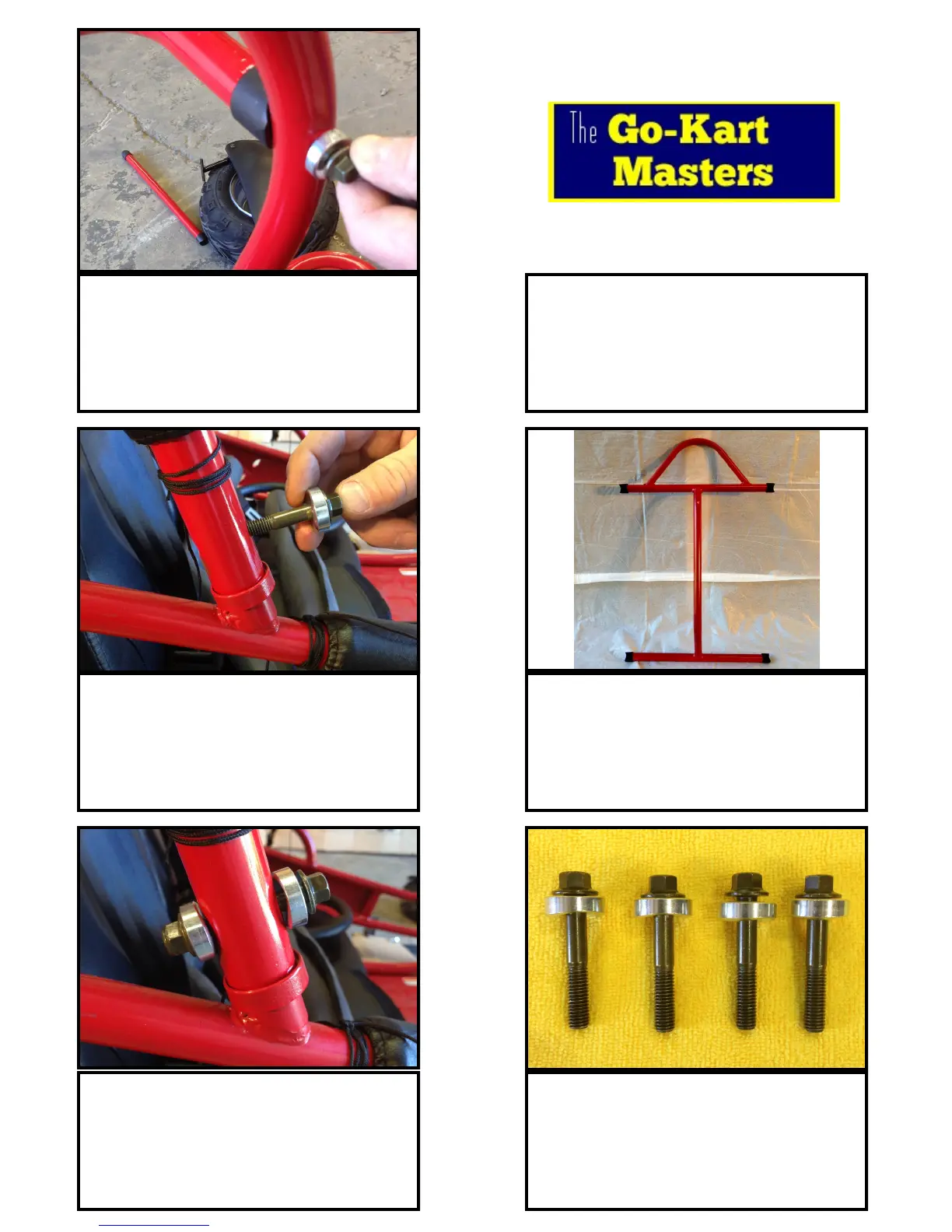 The Go-Kart Masters