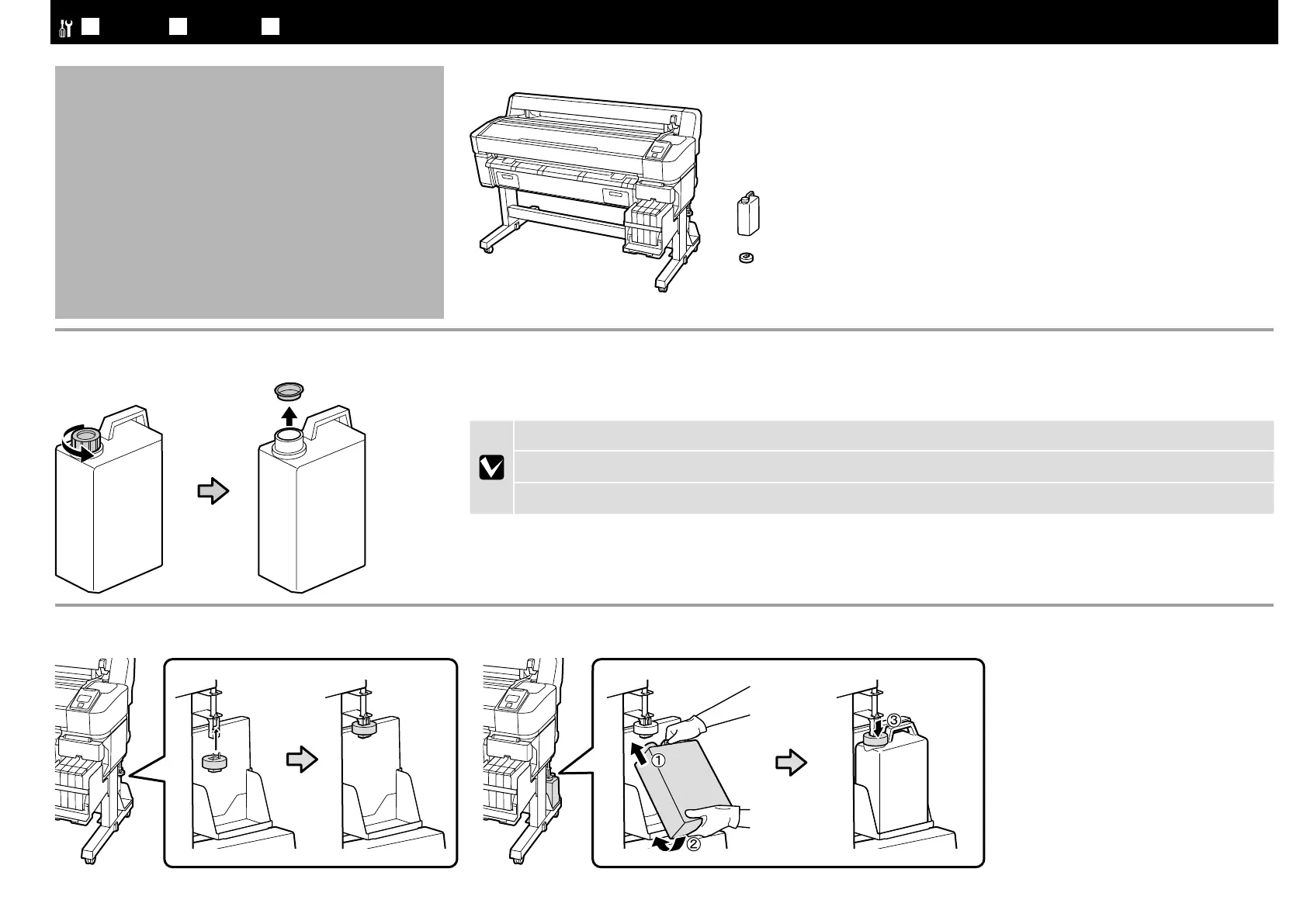 ①
②
③