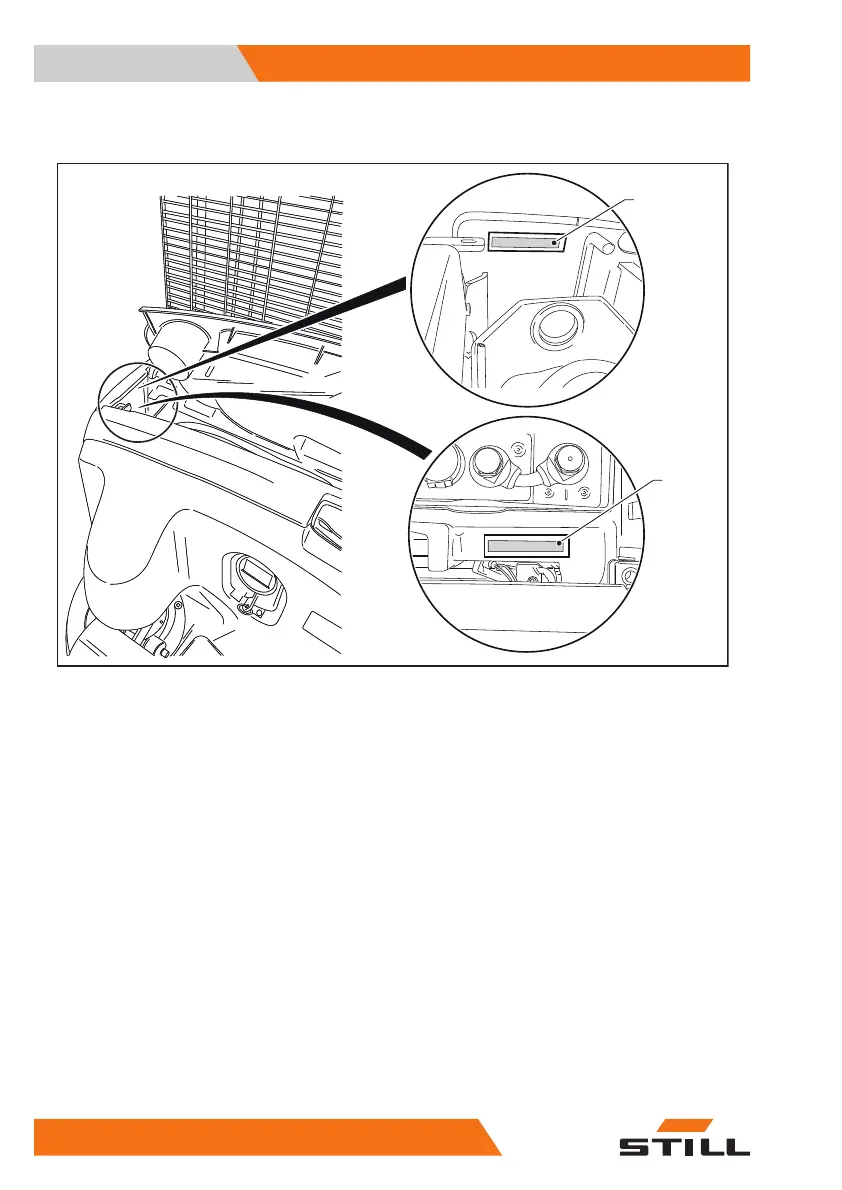 STILL