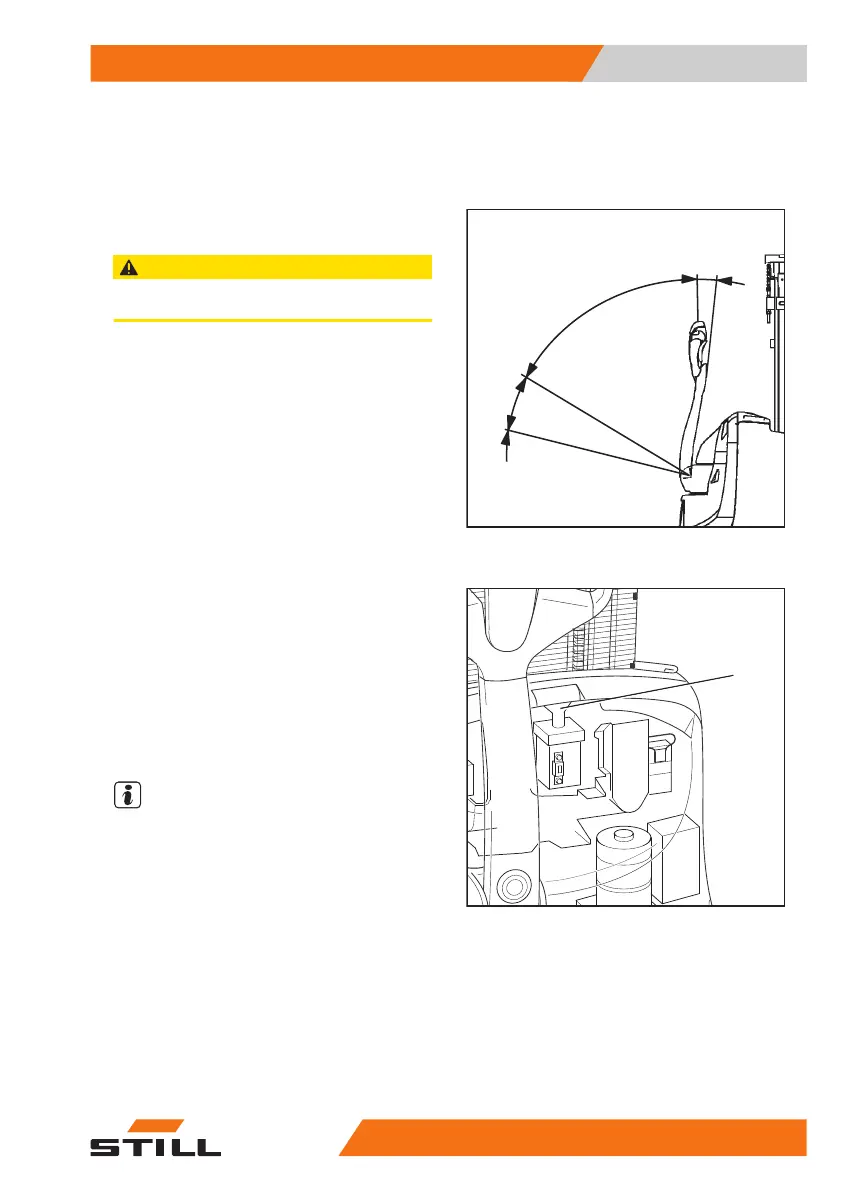 STILL