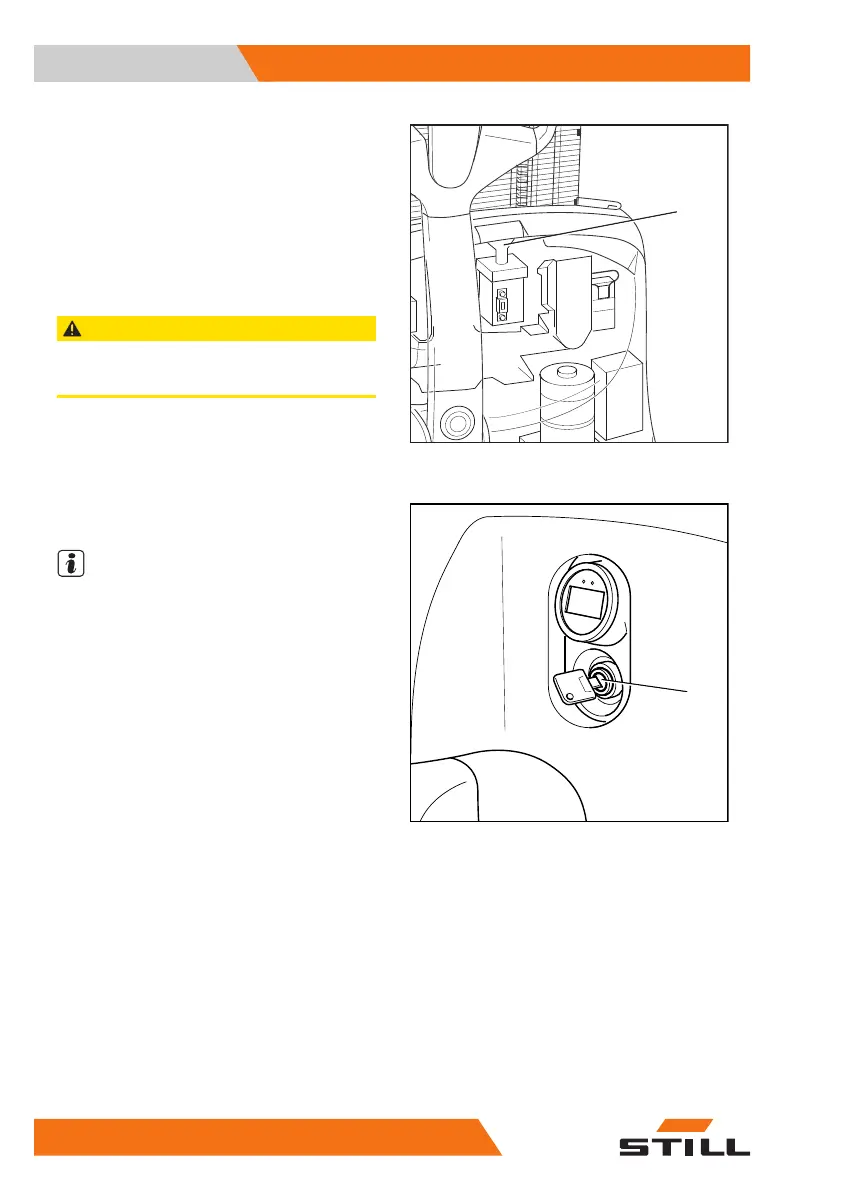 STILL