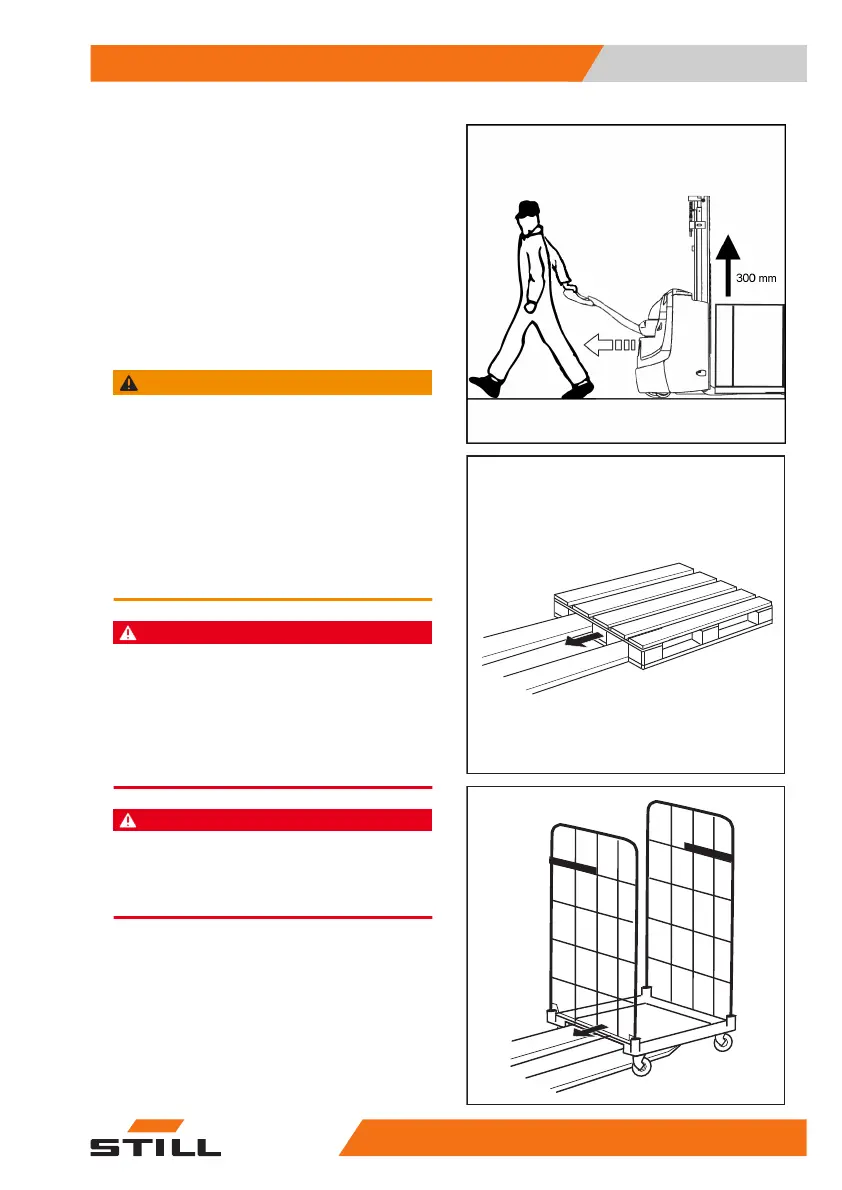 300 mm

STILL