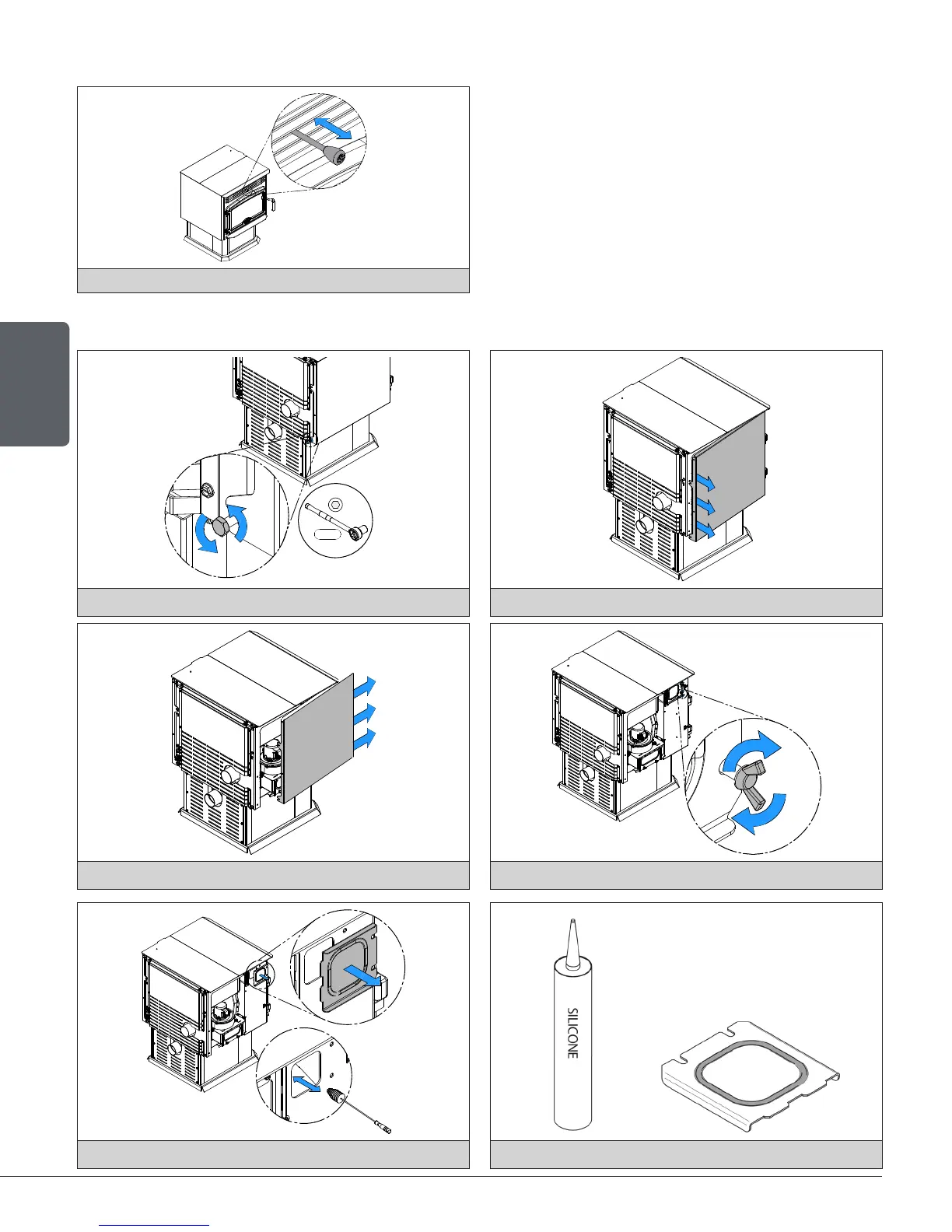 SILICONE