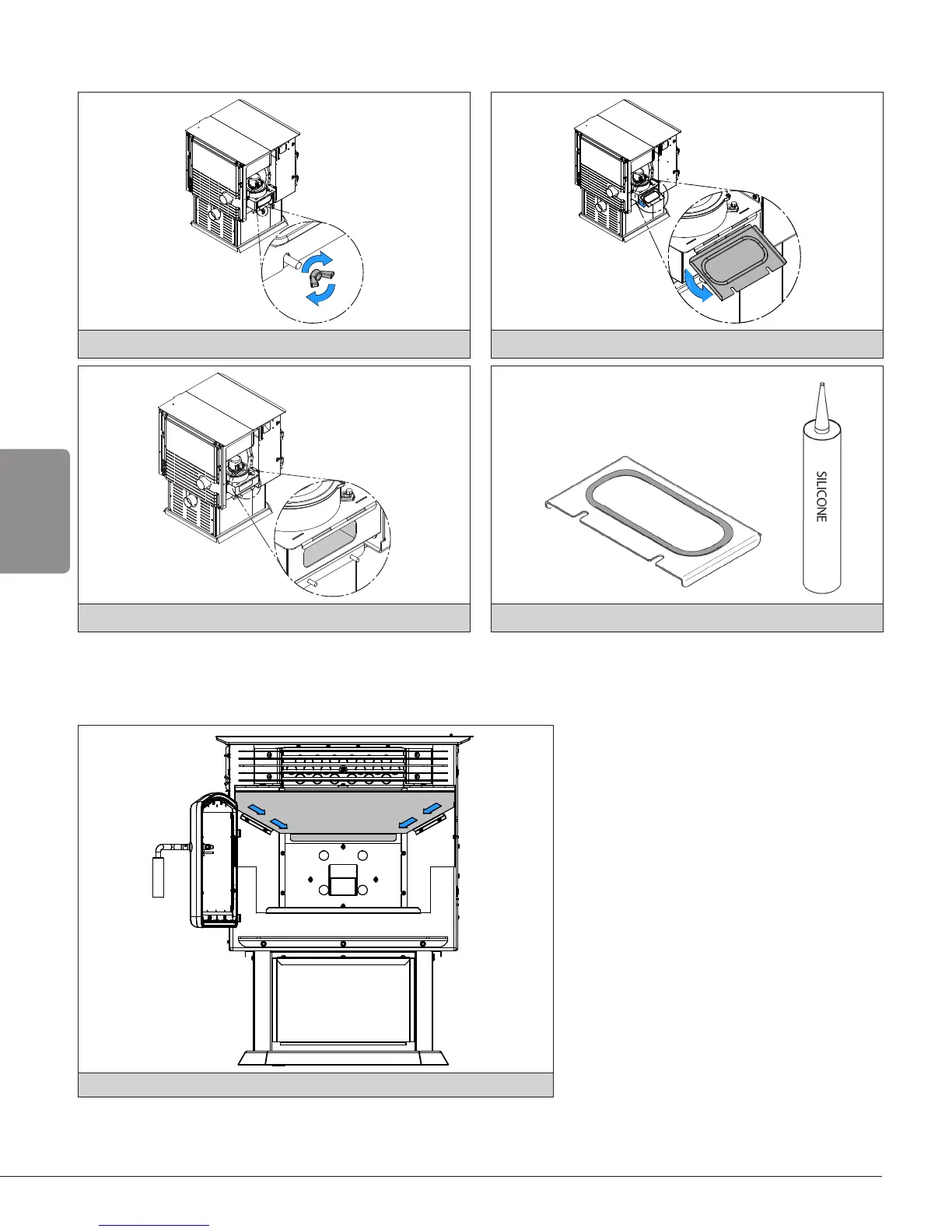 SILICONE