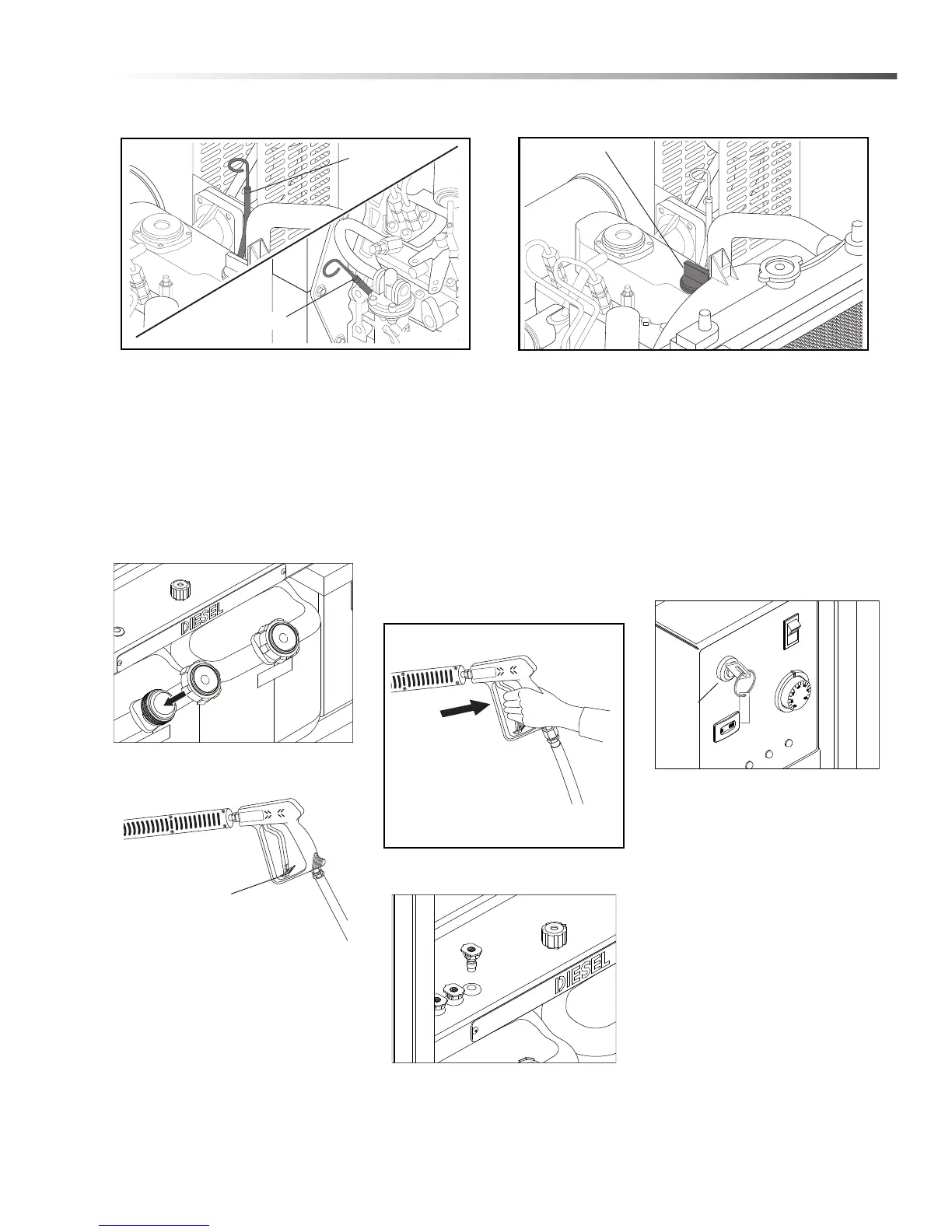 DIESEL

DIESEL