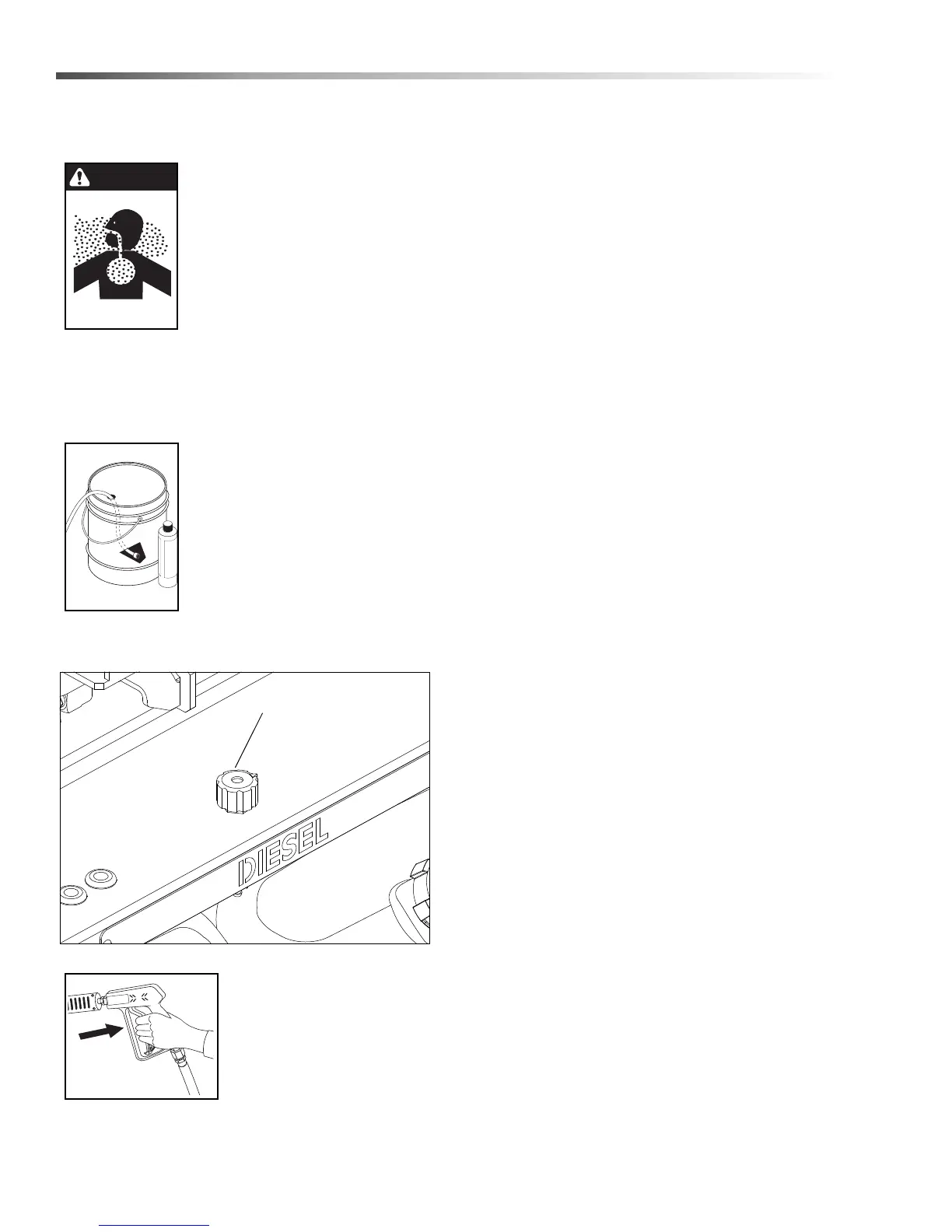 DIESEL