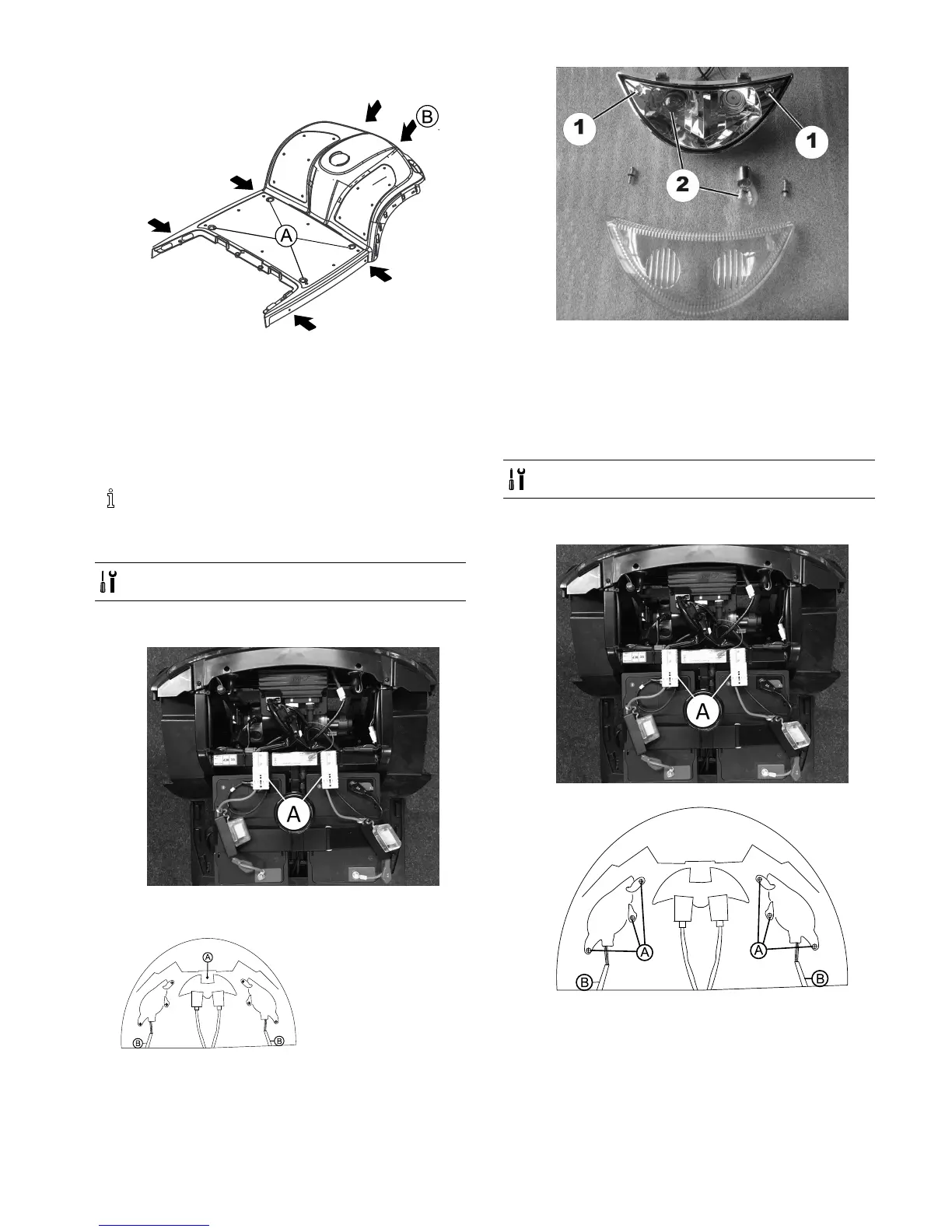 B

A

1

1

2

A

A

A

B

B

A

A

B

B