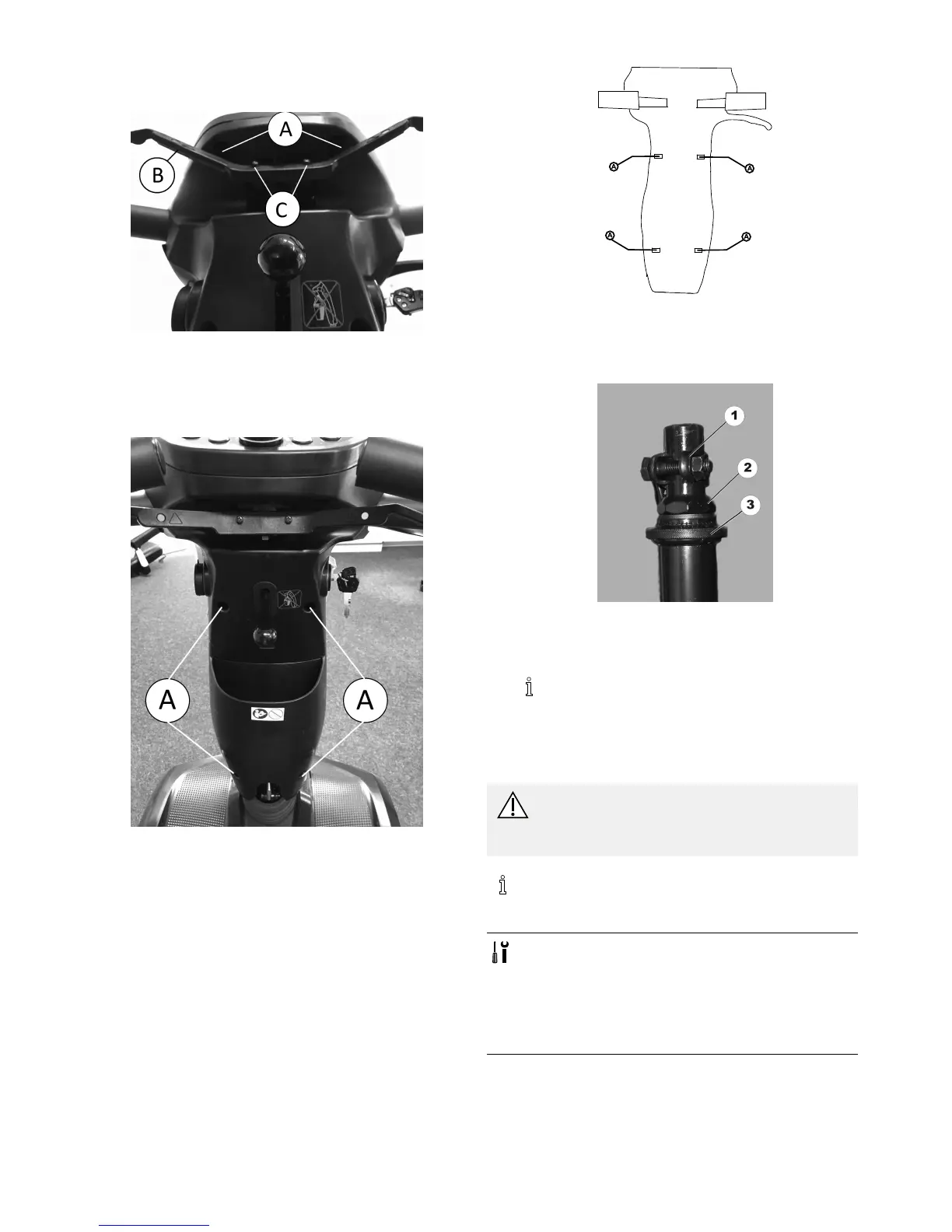 A

B

C

A

A

A

A

A

A

1

2

3