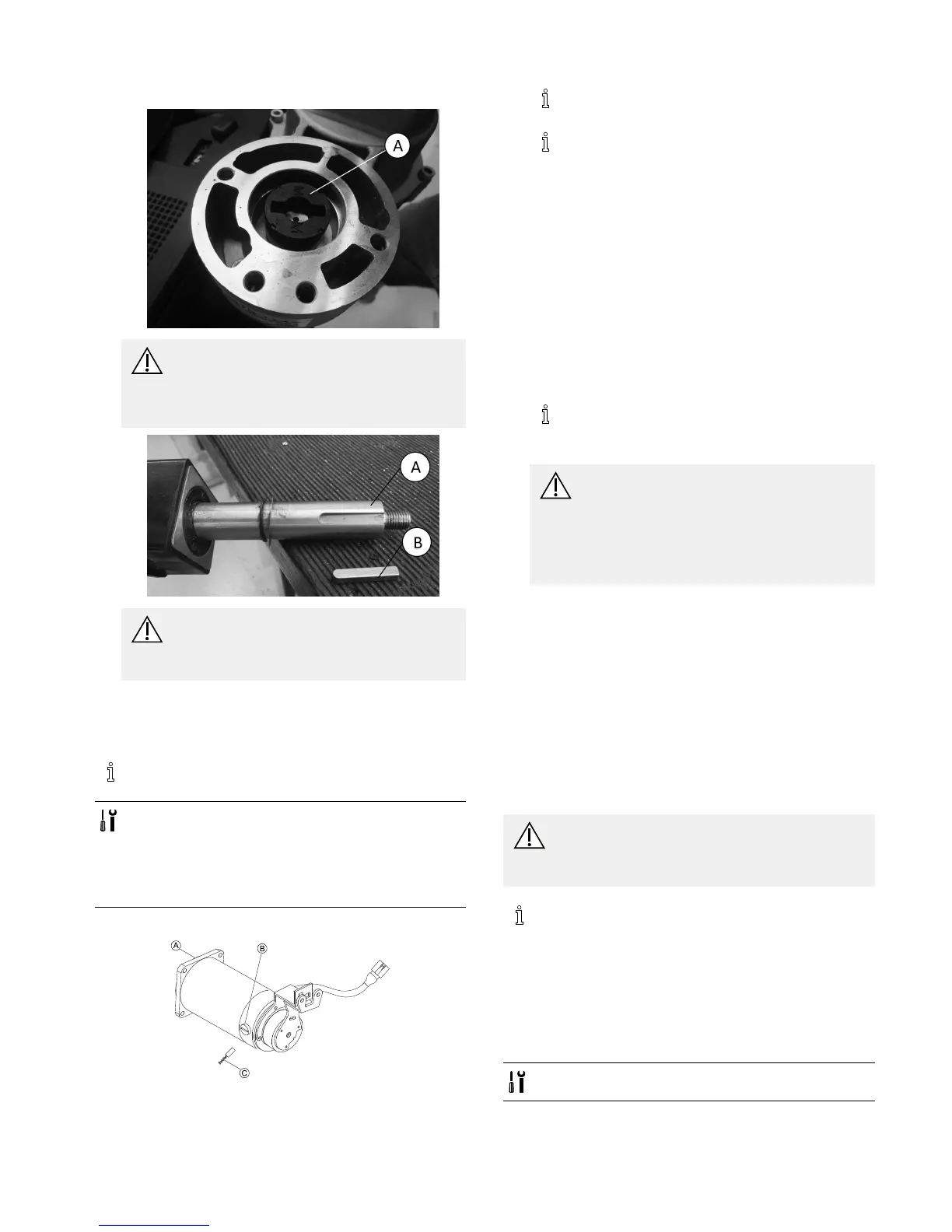 A

A

B

A

B

C