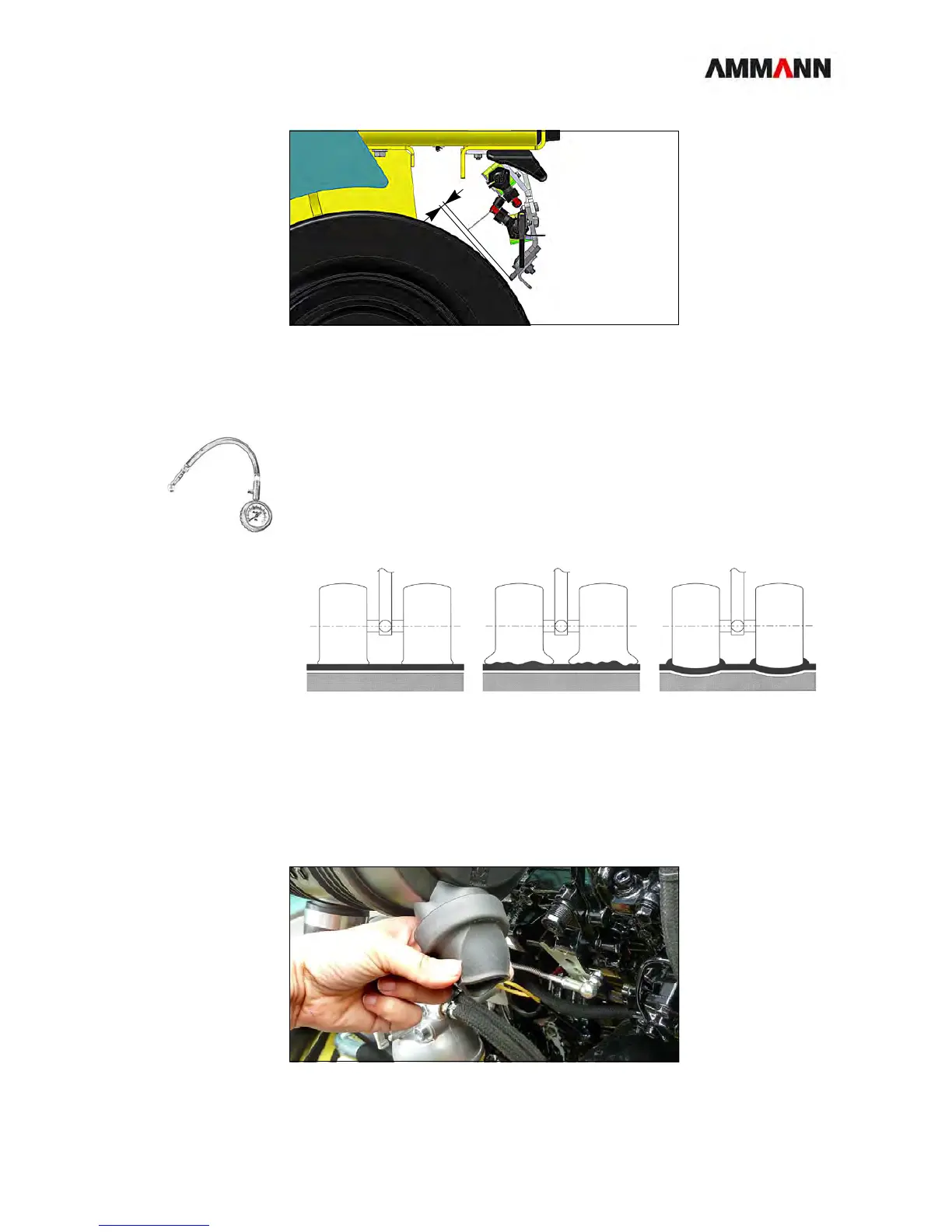 AMMANN