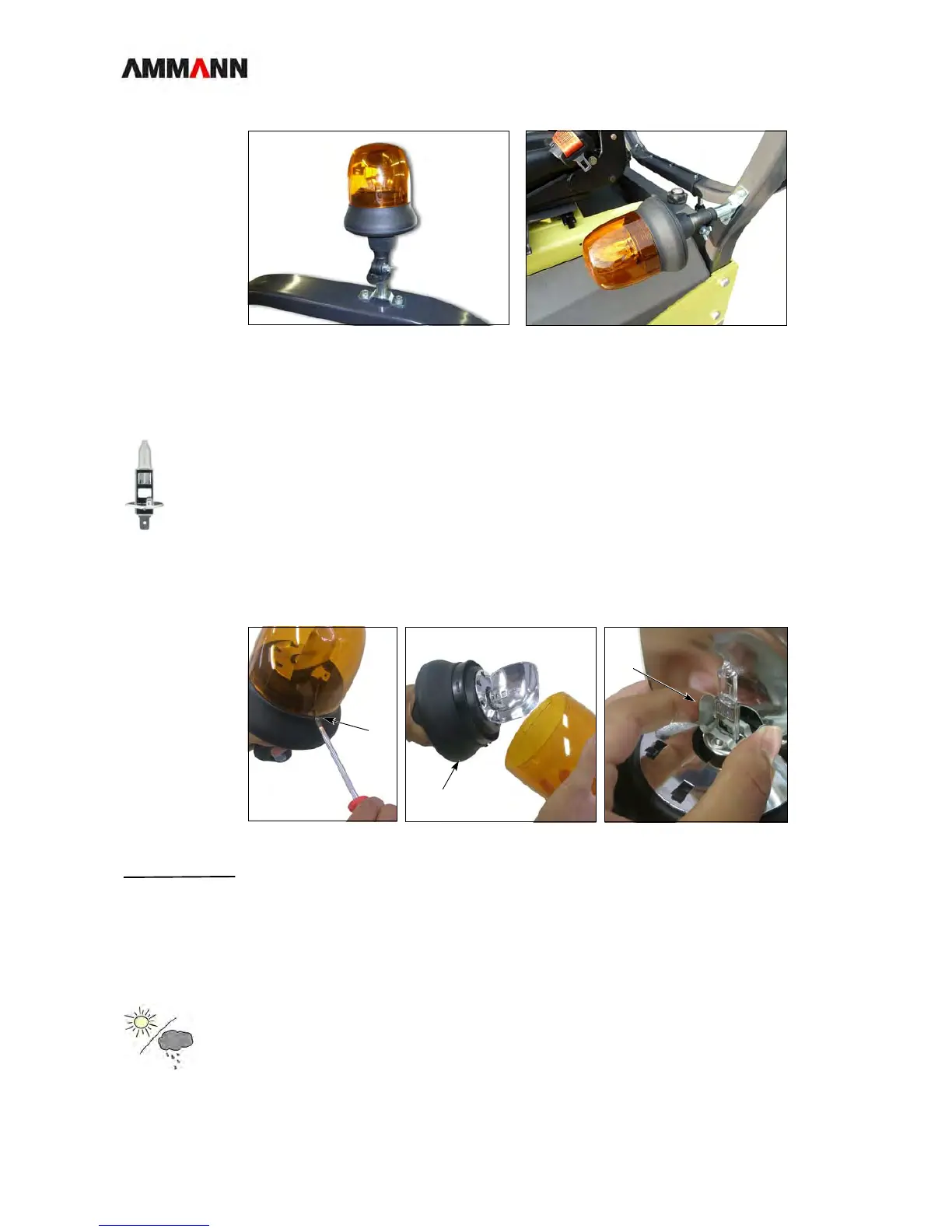 AMMANN