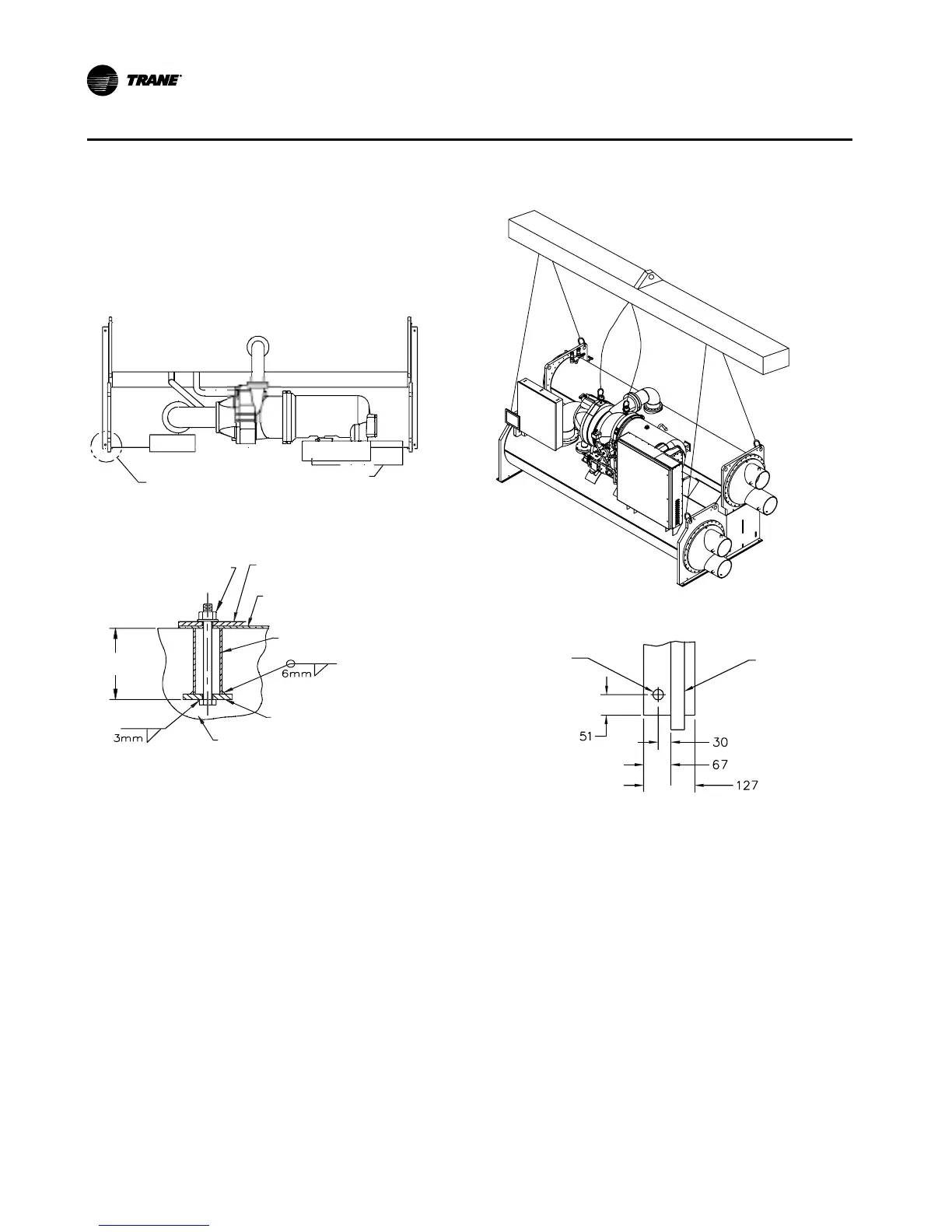 TRANE

6mm

3mm

51

30

67

127