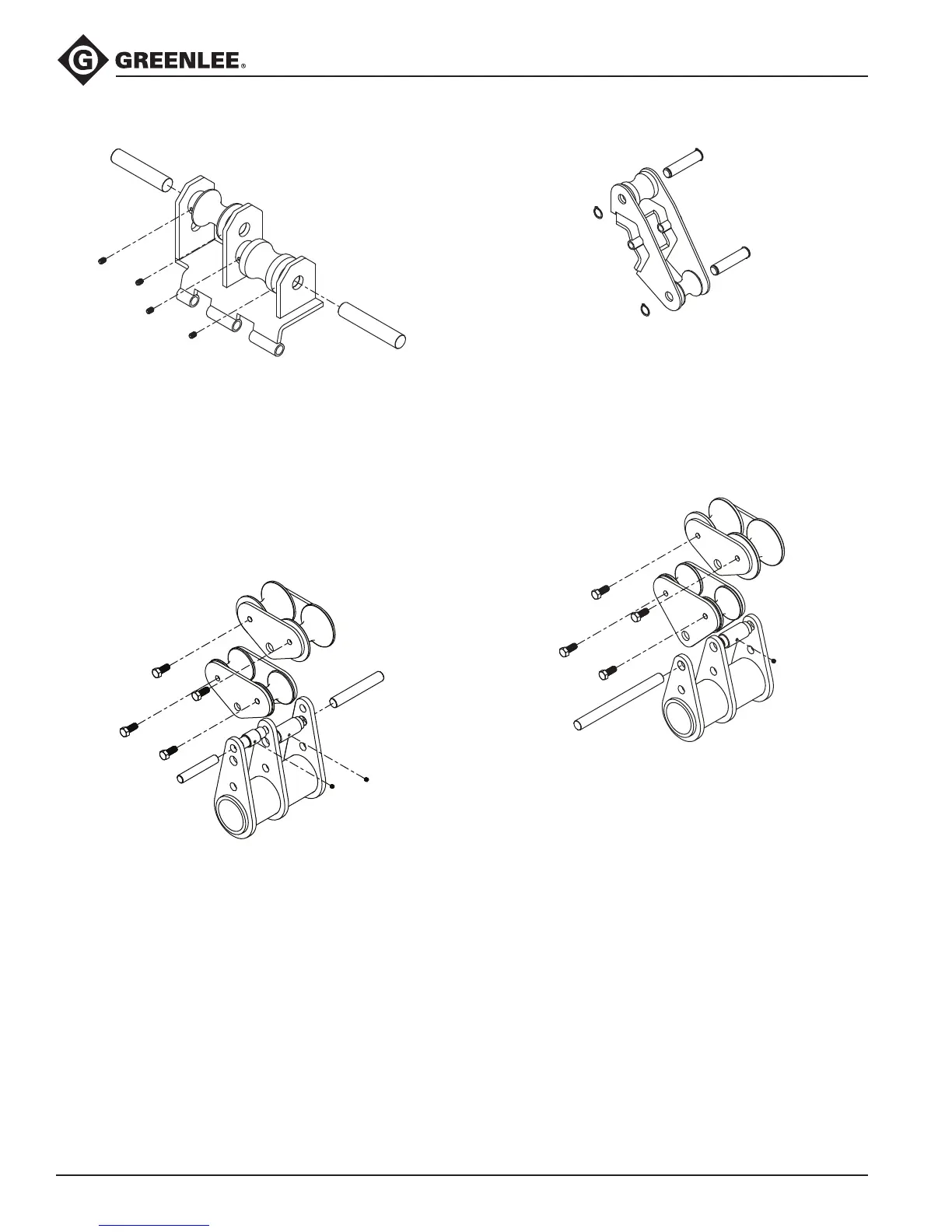 GREENLEE®