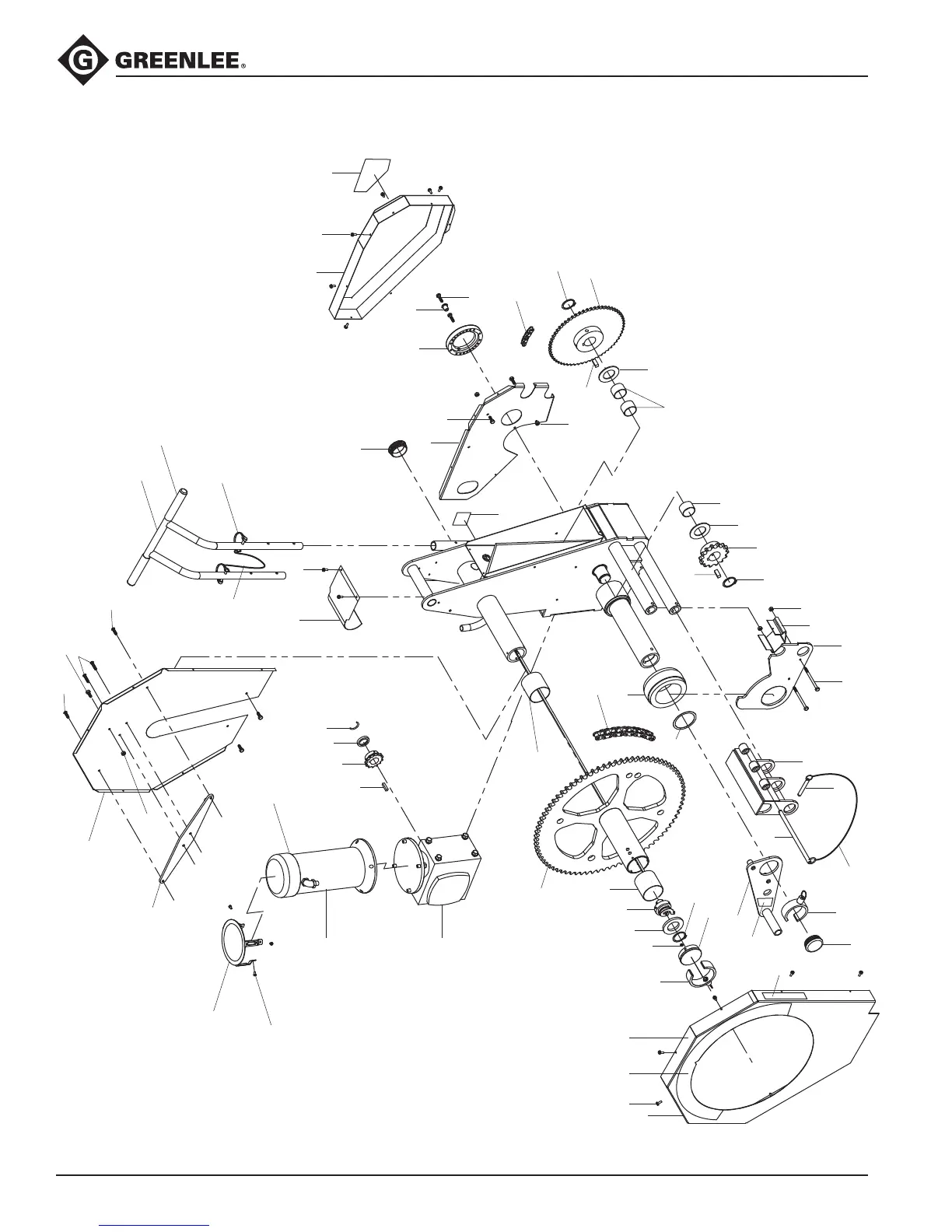 GREENLEE®