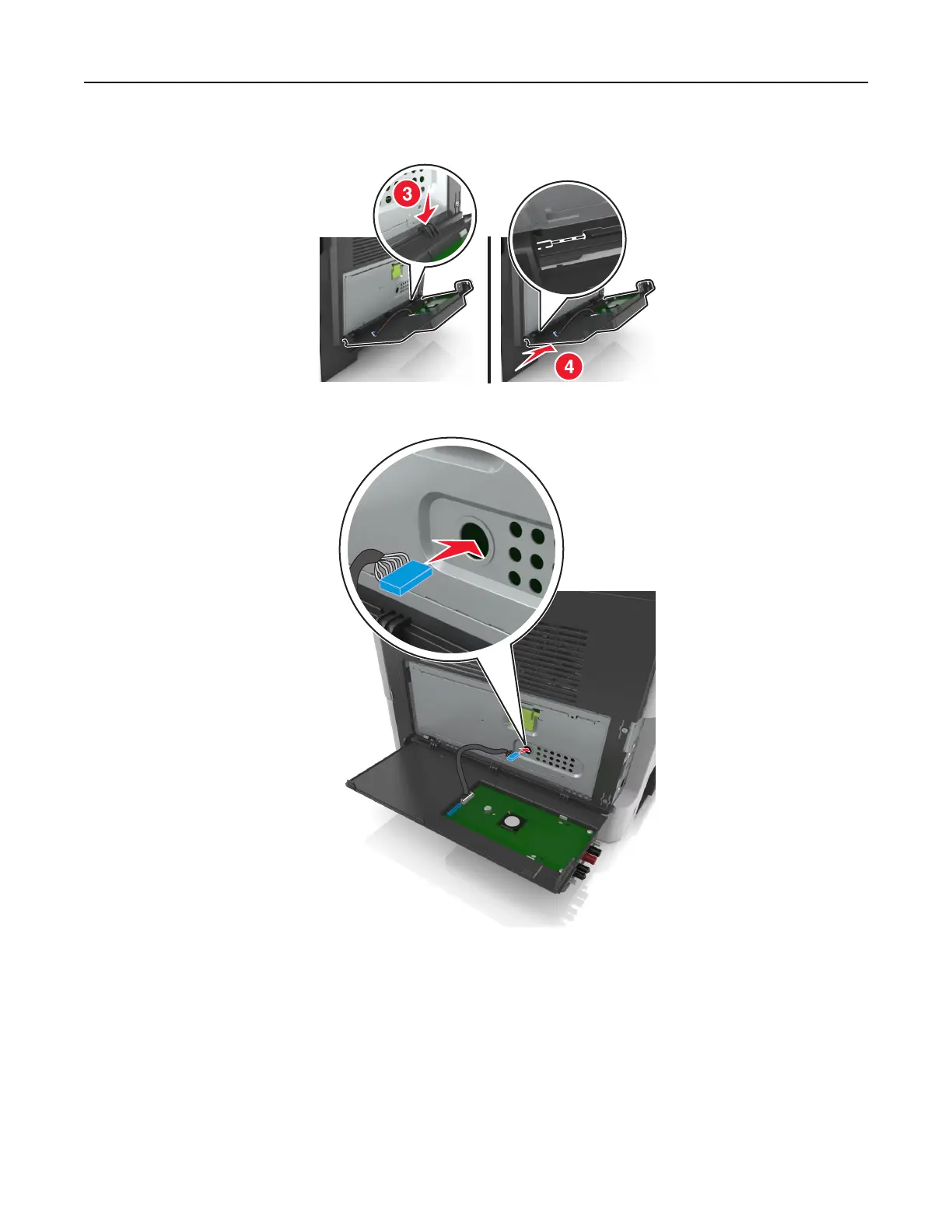 3

4