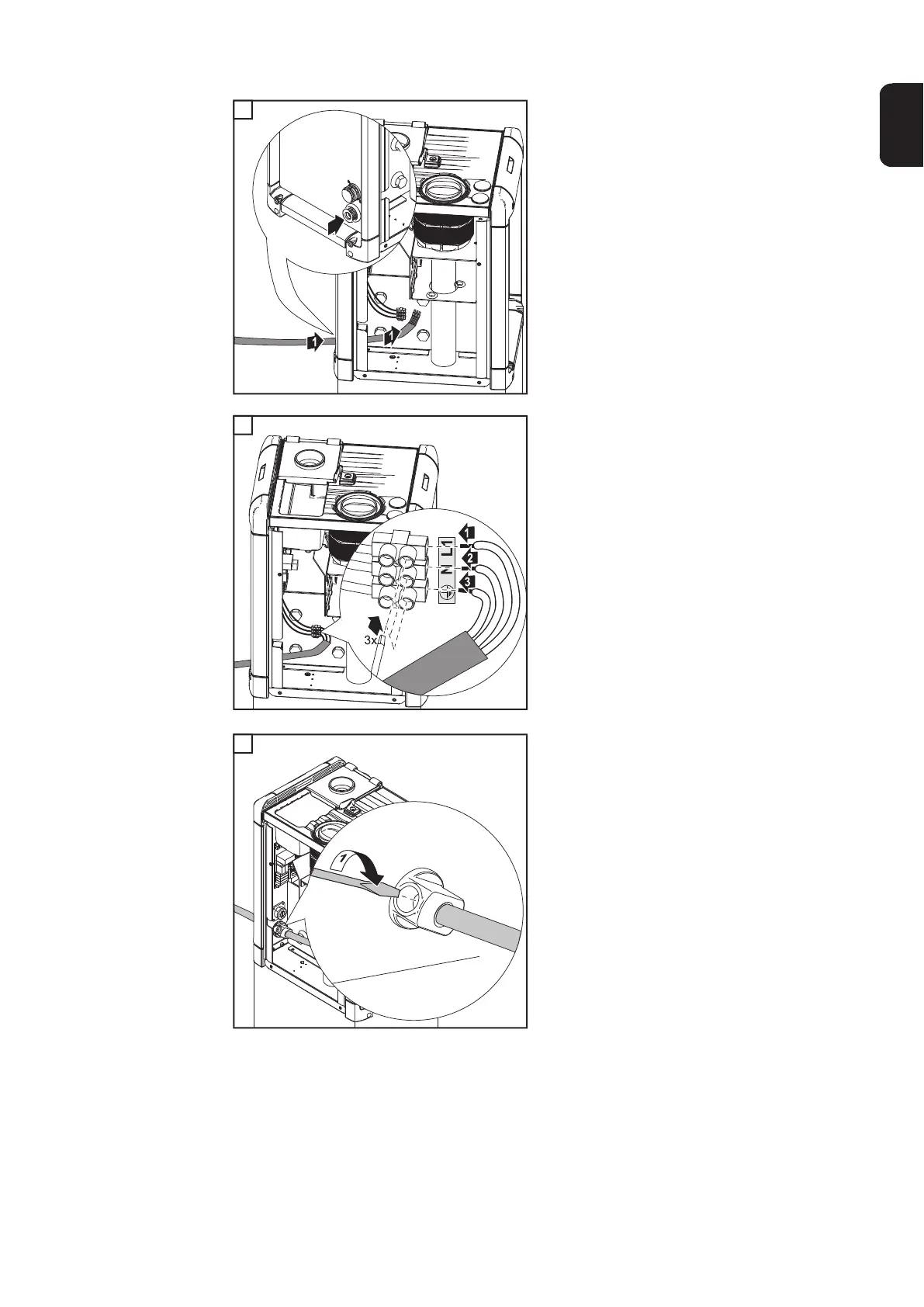 1
1

1
L1
2
N
3
3x

1