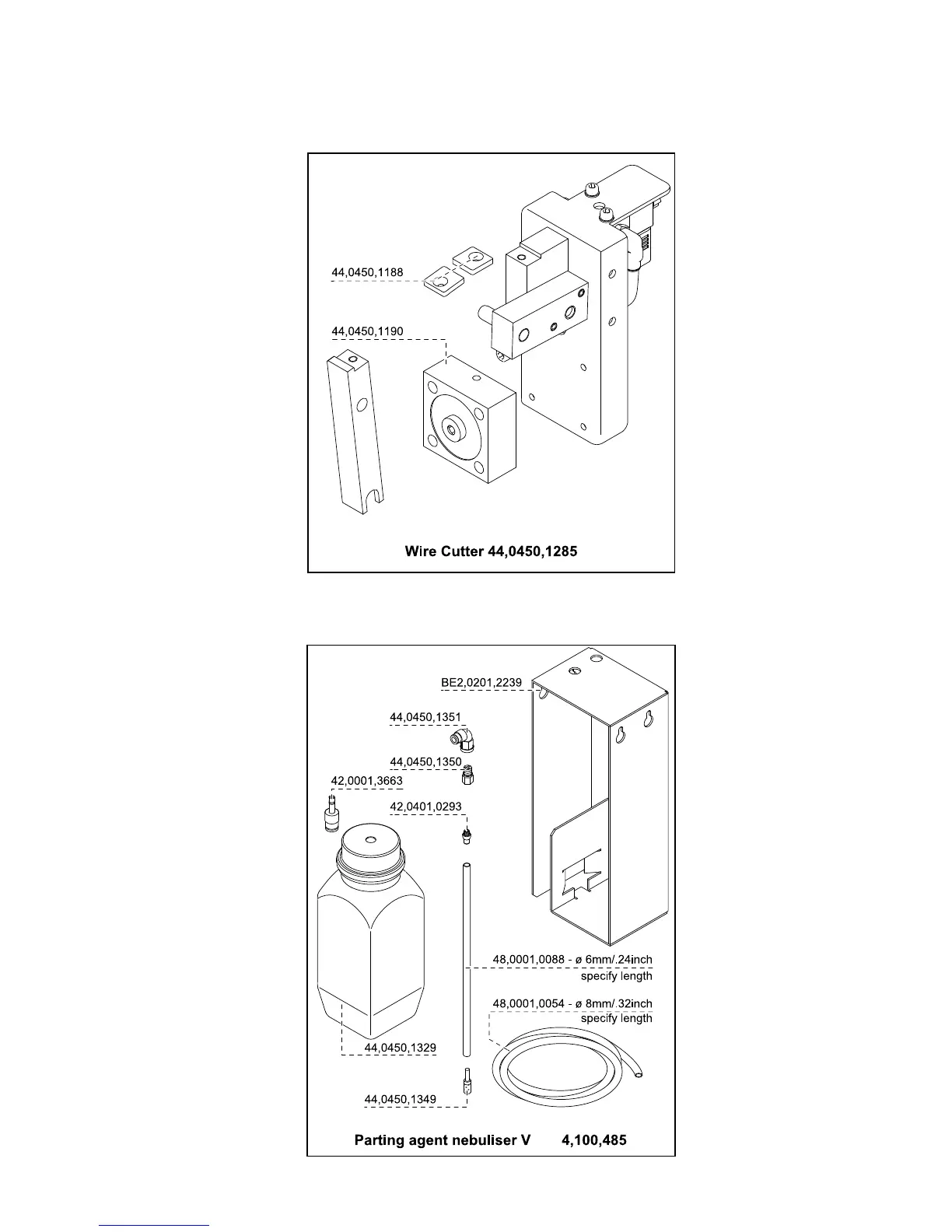 44,0450,1188

44,0450,1190

Wire Cutter 44,0450,1285

BE2,0201,2239

44,0450,1351

44,0450,1350

42,0001,3663

42,0401,0293

48,0001,0088 - ø 6mm/.24inch
specify length

48,0001,0054 - ø 8mm/.32inch
specify length

44,0450,1329

44,0450,1349

Parting agent nebuliser V 4,100,485