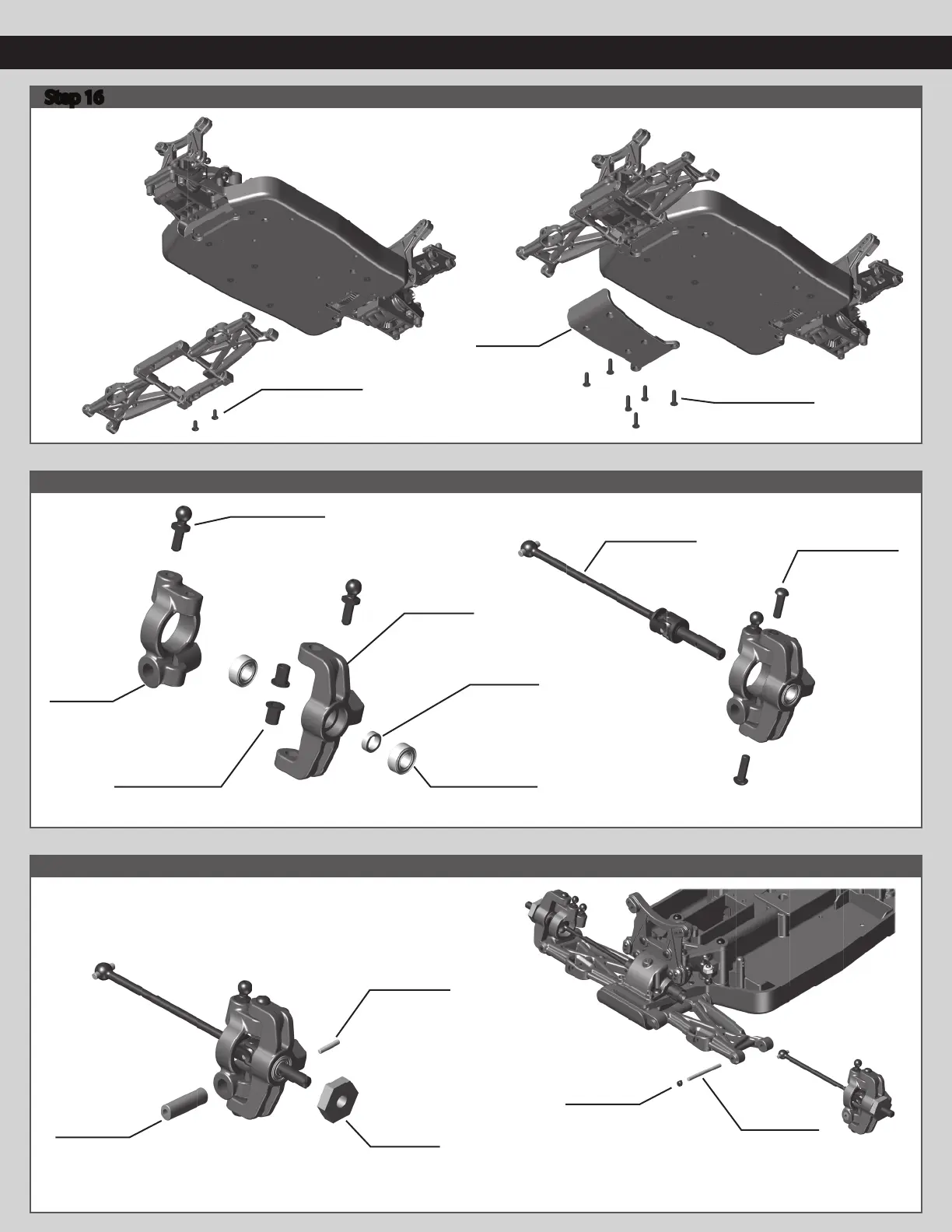 Step 16