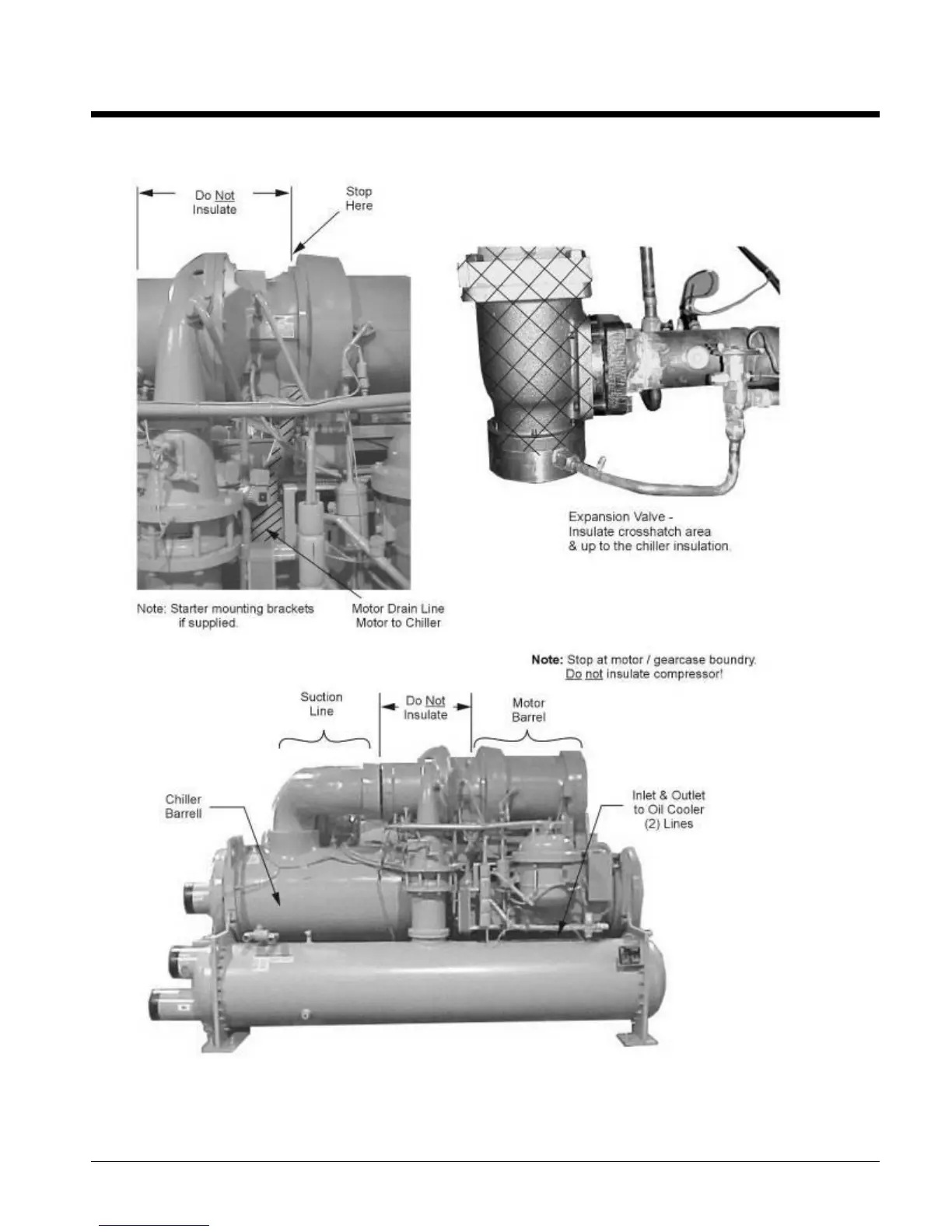 Do Not Insulate

Stop Here

Expansion Valve - Insulate crosshatch area & up to the chiller insulation.

Note: Starter mounting brackets if supplied.

Motor Drain Line Motor to Chiller

Note: Stop at motor / gearcase boundry. Do not insulate compressor!

Suction Line

Do Not Insulate

Motor Barrel

Chiller Barrell

Inlet & Outlet to Oil Cooler (2) Lines