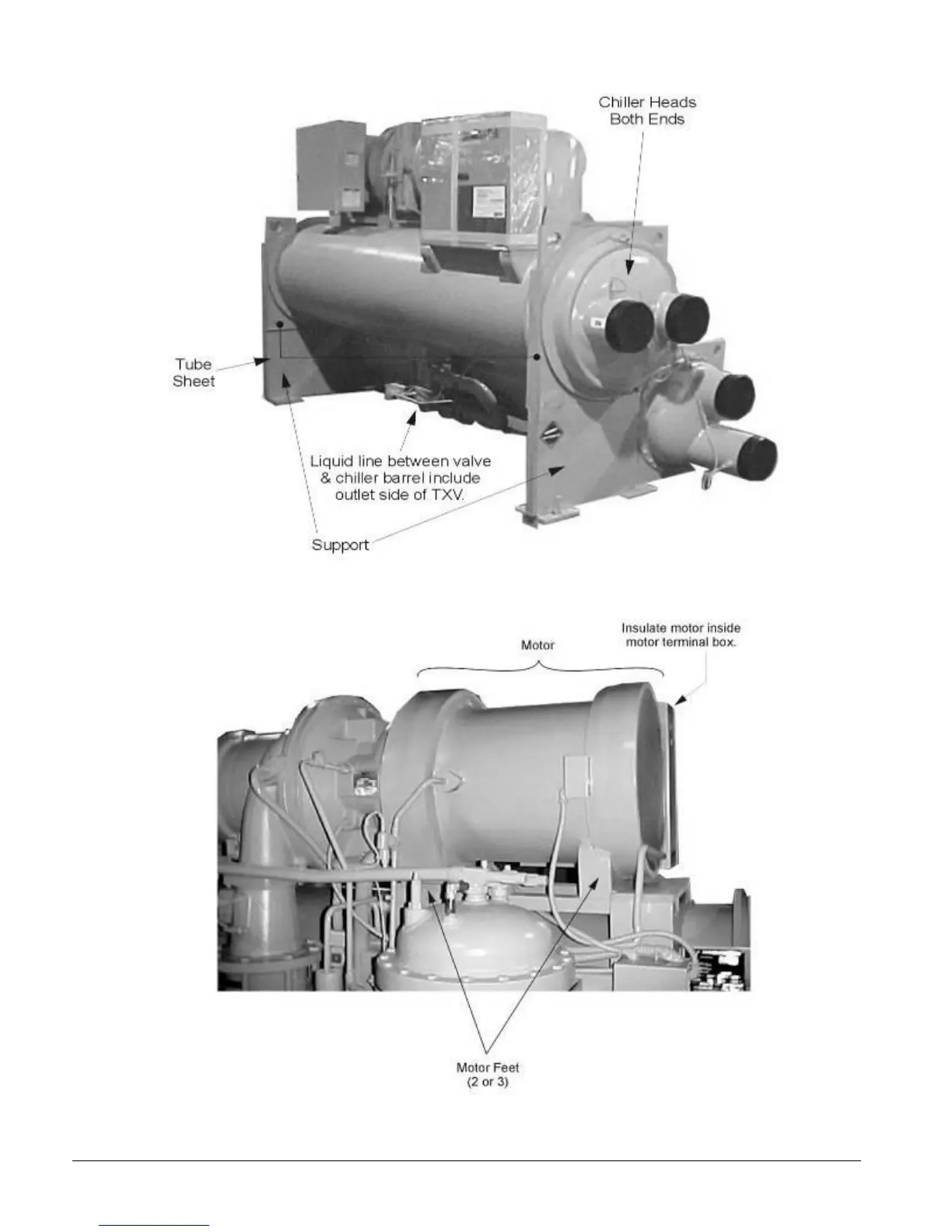 Chiller Heads Both Ends

Tube Sheet

Liquid line between valve & chiller barrel include outlet side of TXV.

Support

Motor

Insulate motor inside motor terminal box.

Motor Feet (2 or 3)