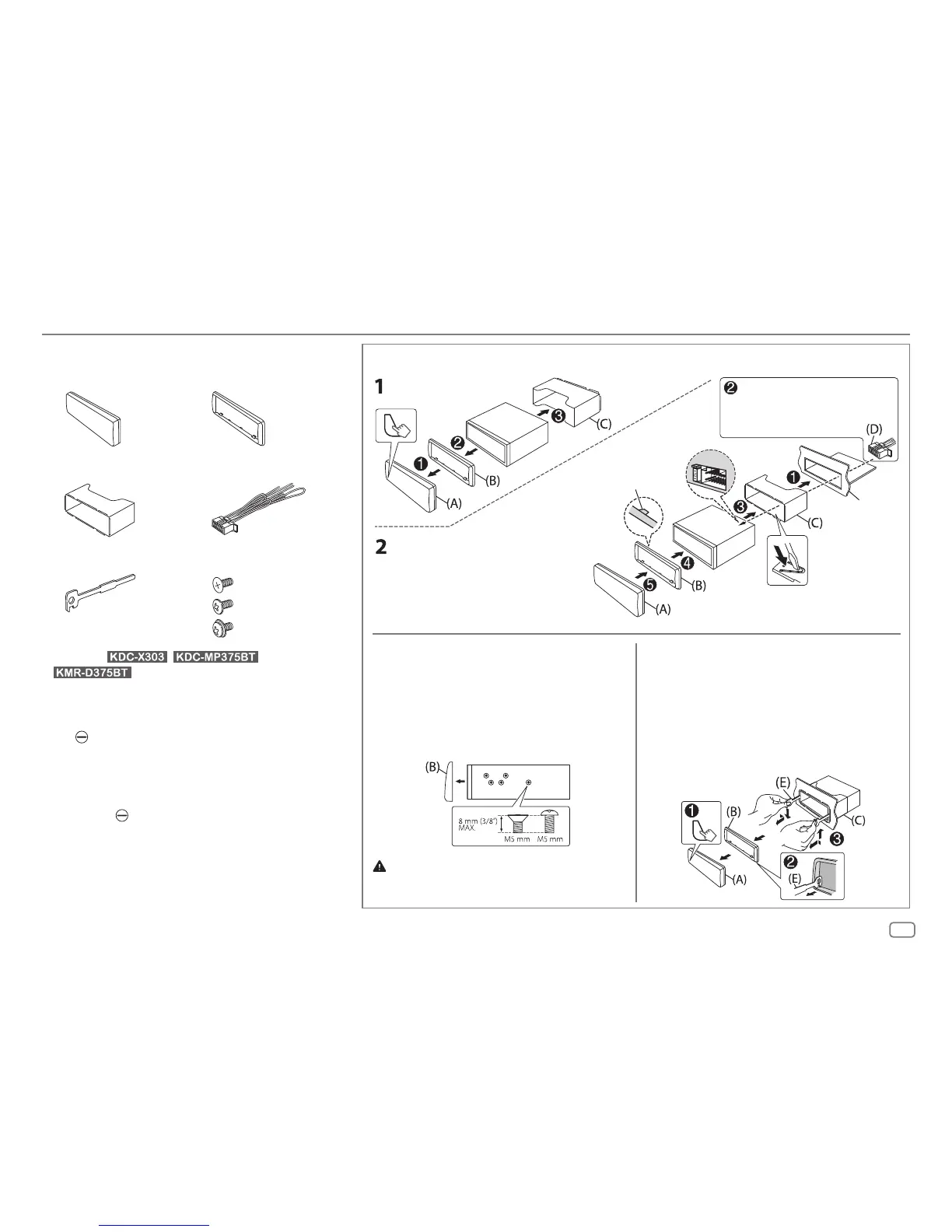 KDC-X303 KDC-MP375BT
KMR-D375BT

1

(C)

(B)

(A)

2

(D)

(C)

(B)

(A)

(B)

8 mm (3/8") MAX.

M5 mm M5 mm

(E)

(B)

(C)

(A)

(E)