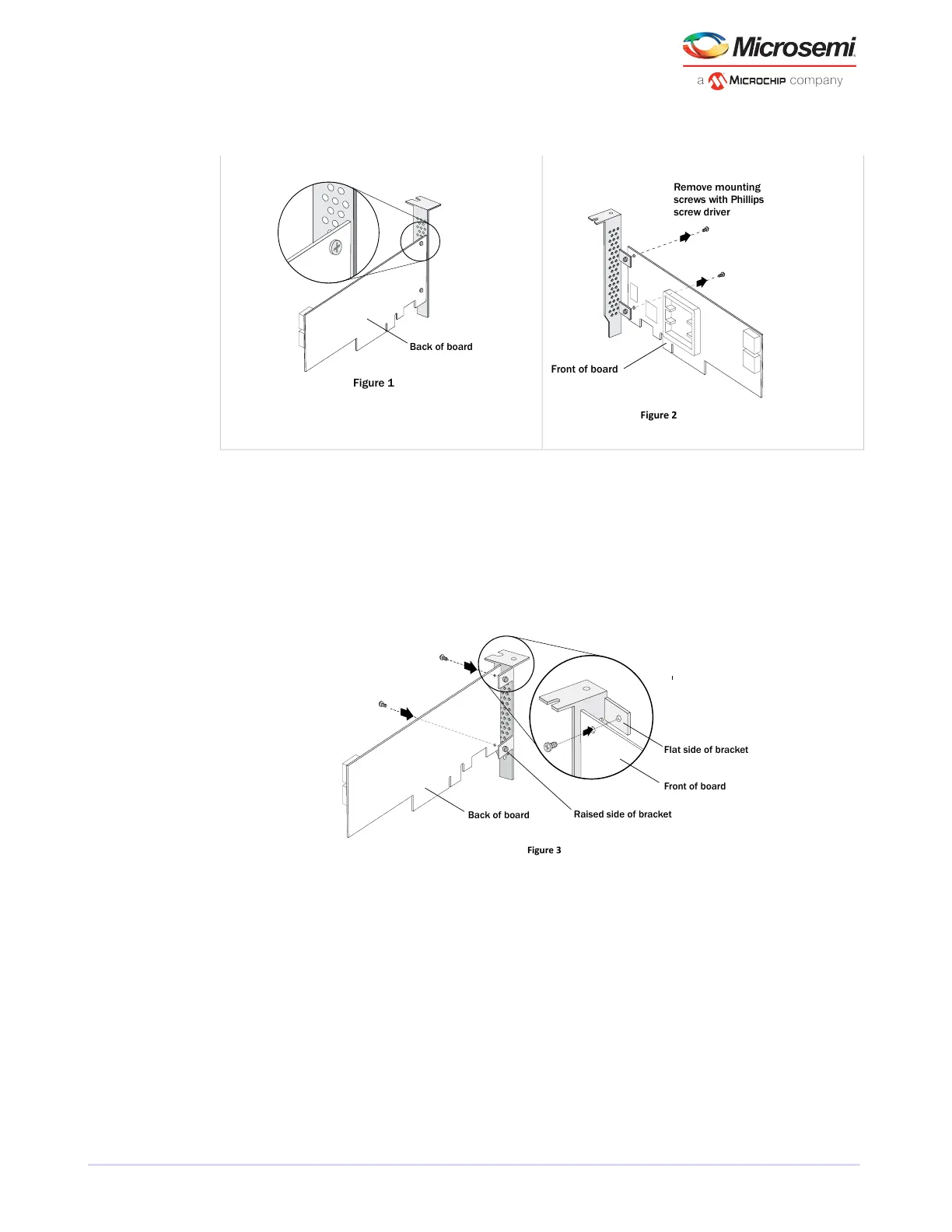 Microsemi

a MICROCHIP company

Back of board

Figure 1

Remove mounting screws with Phillips screw driver

Front of board

Figure 2

Flat side of bracket

Front of board

Back of board

Raised side of bracket

Figure 3