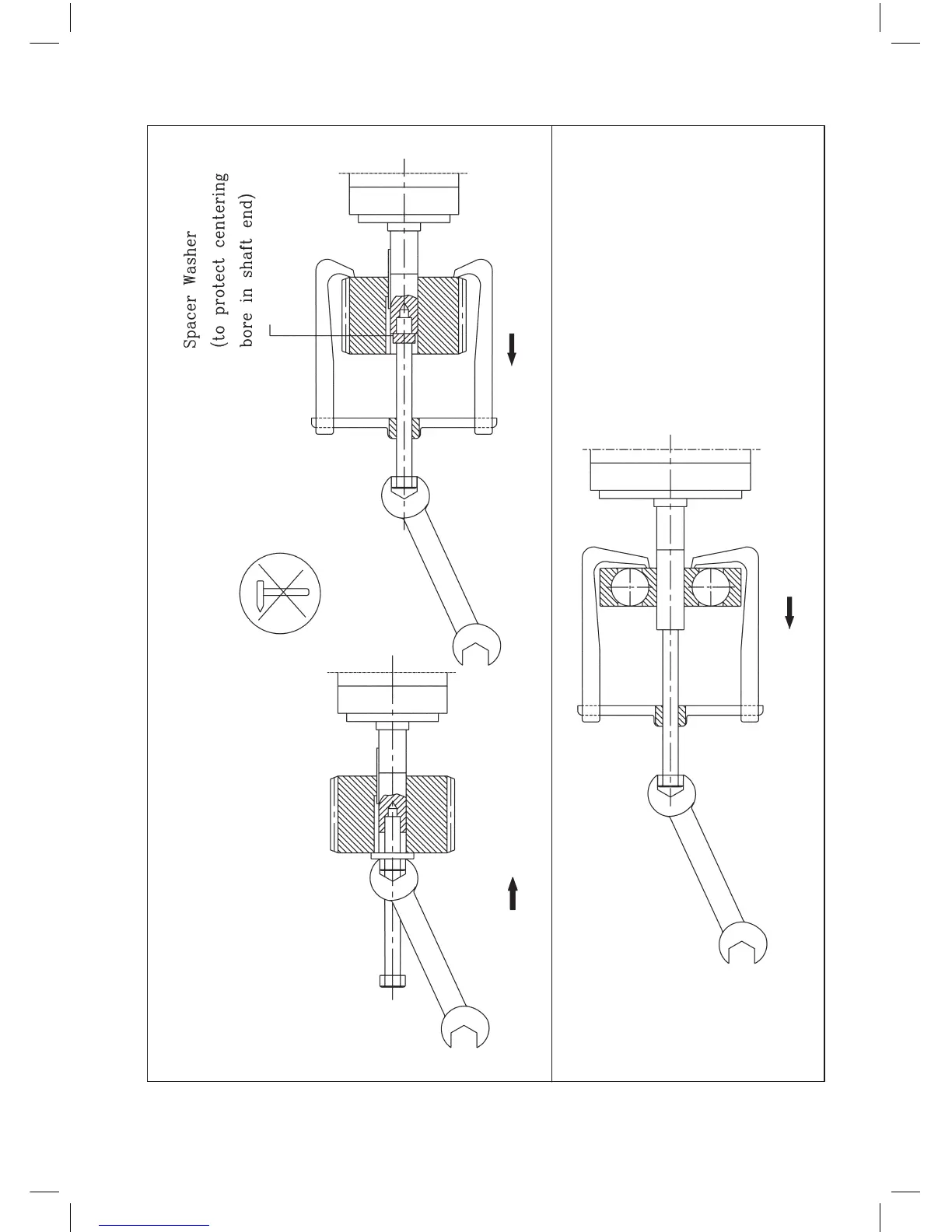 Spacer Washer
(to protect centering
bore in shaft end)