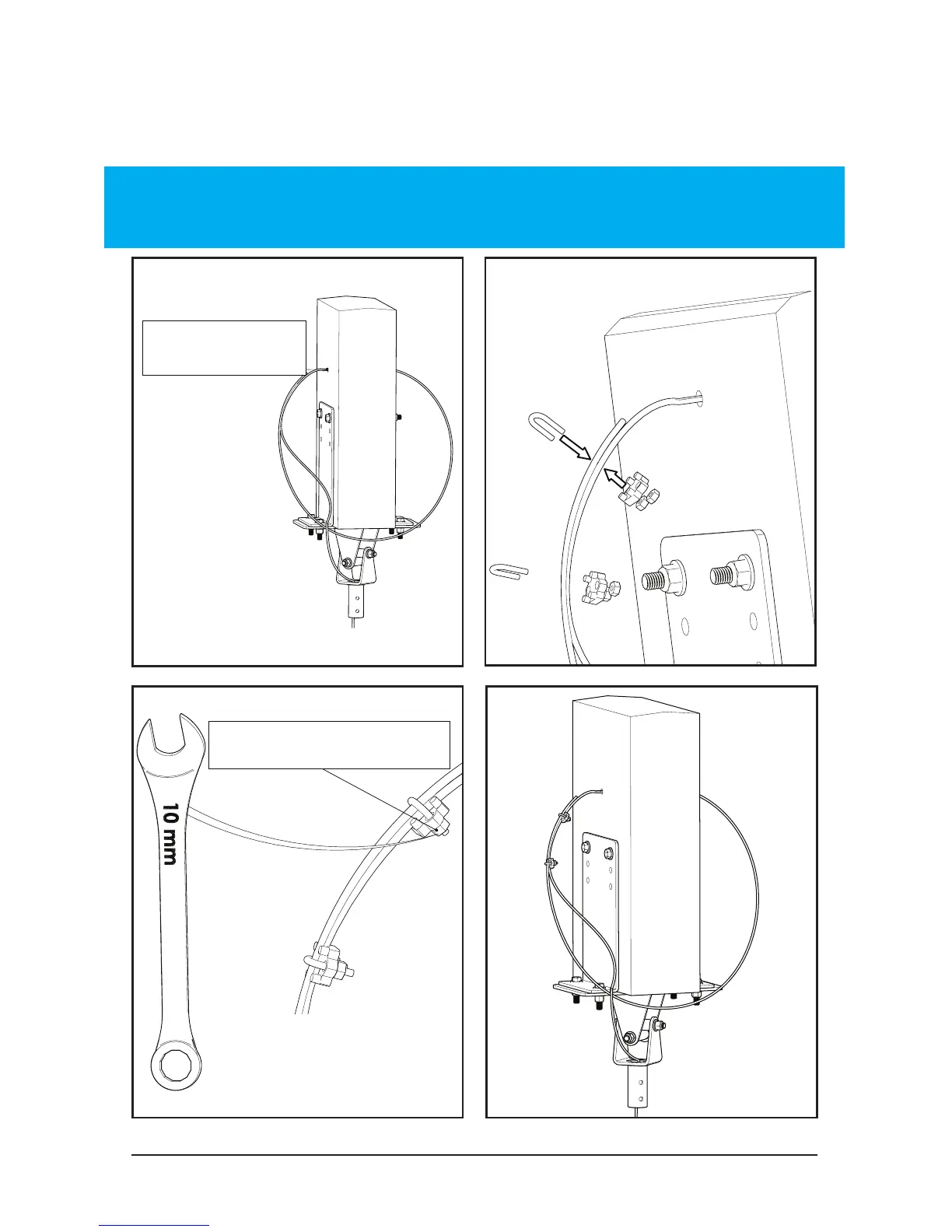 10 mm