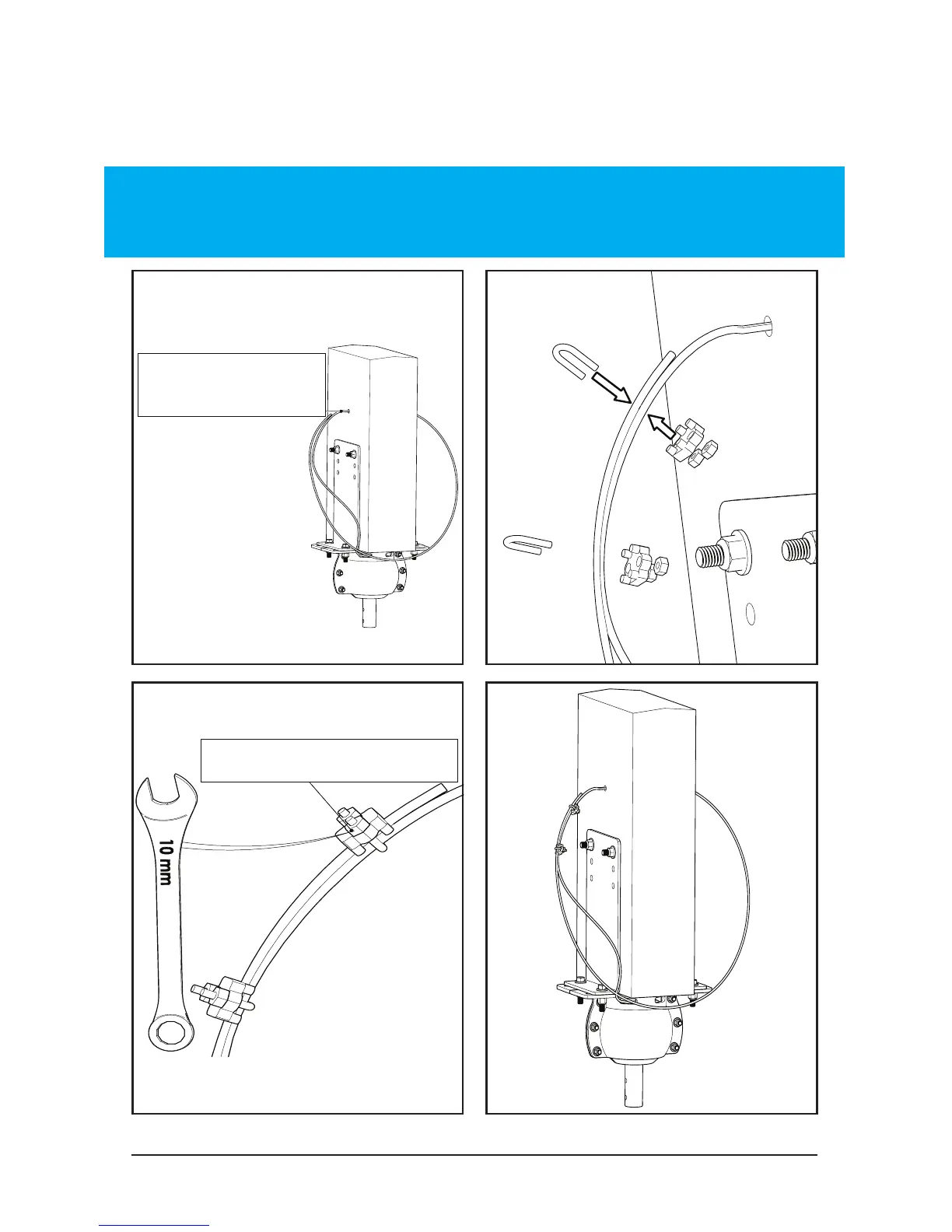 10 mm