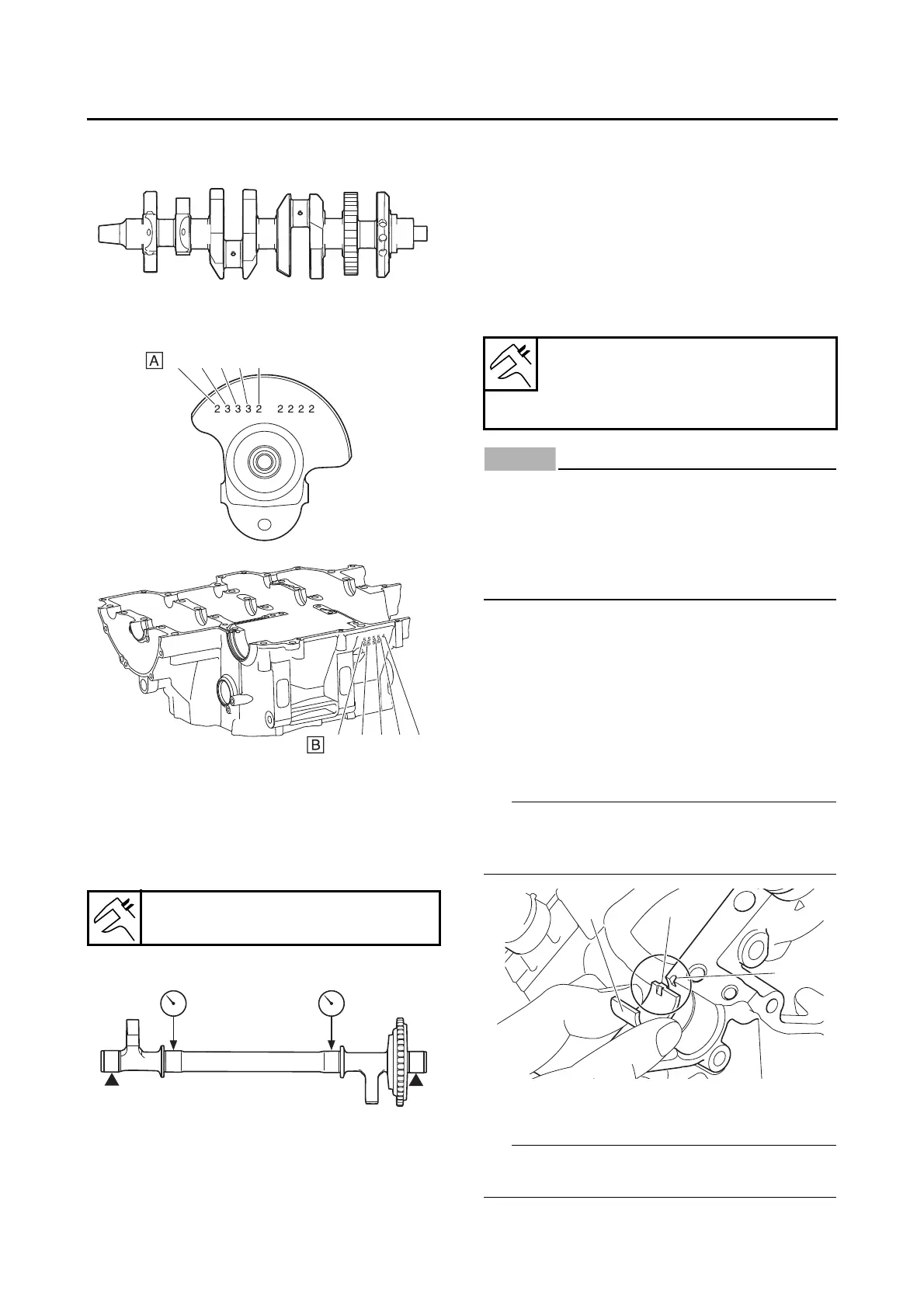 A

2 3 3 3 2    2 2 2 2

B