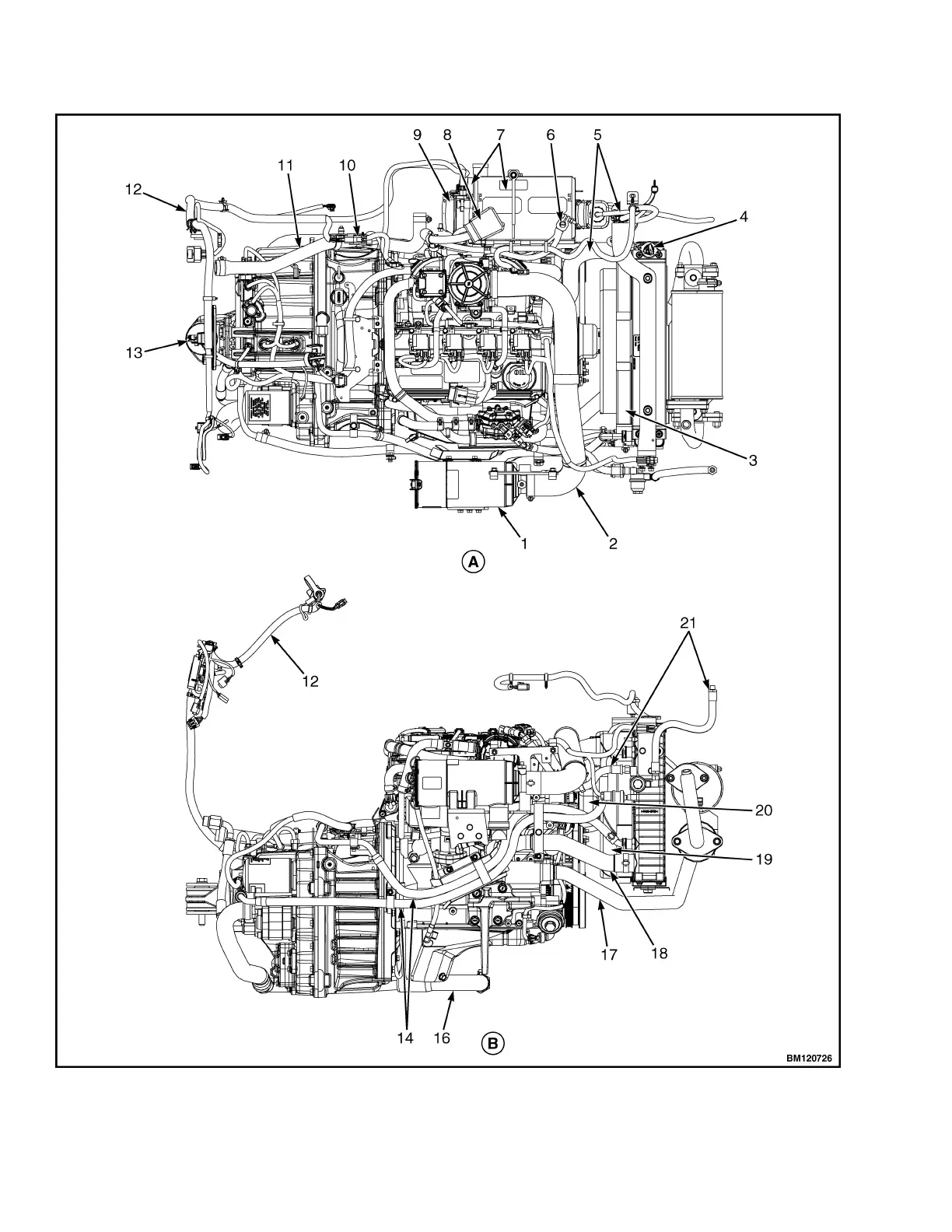 9 8 7 6 5

11 10

12

4

13

3

1 2

A

21

12

20

19

17 18

14 16

B

BM120726