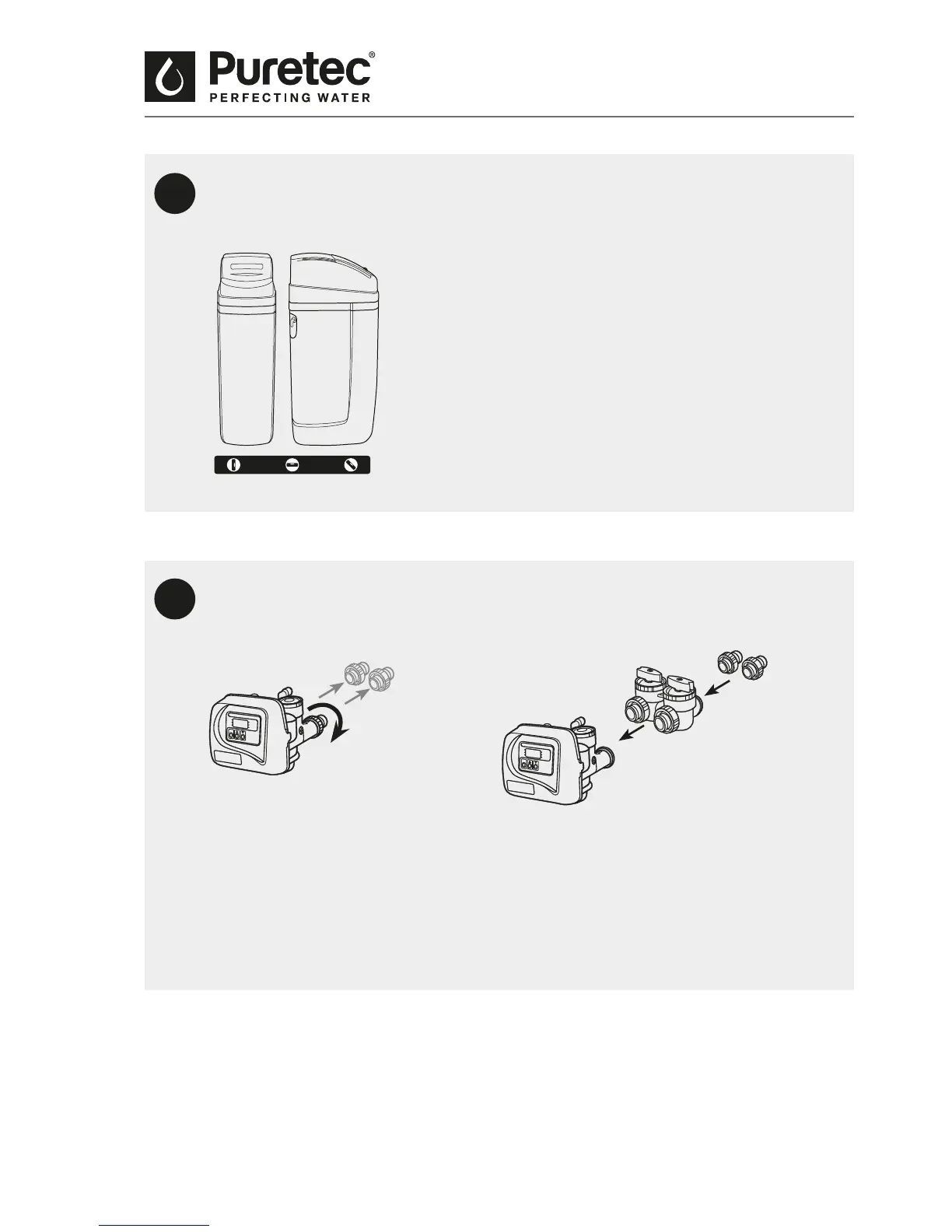 Puretec®
PERFECTING WATER