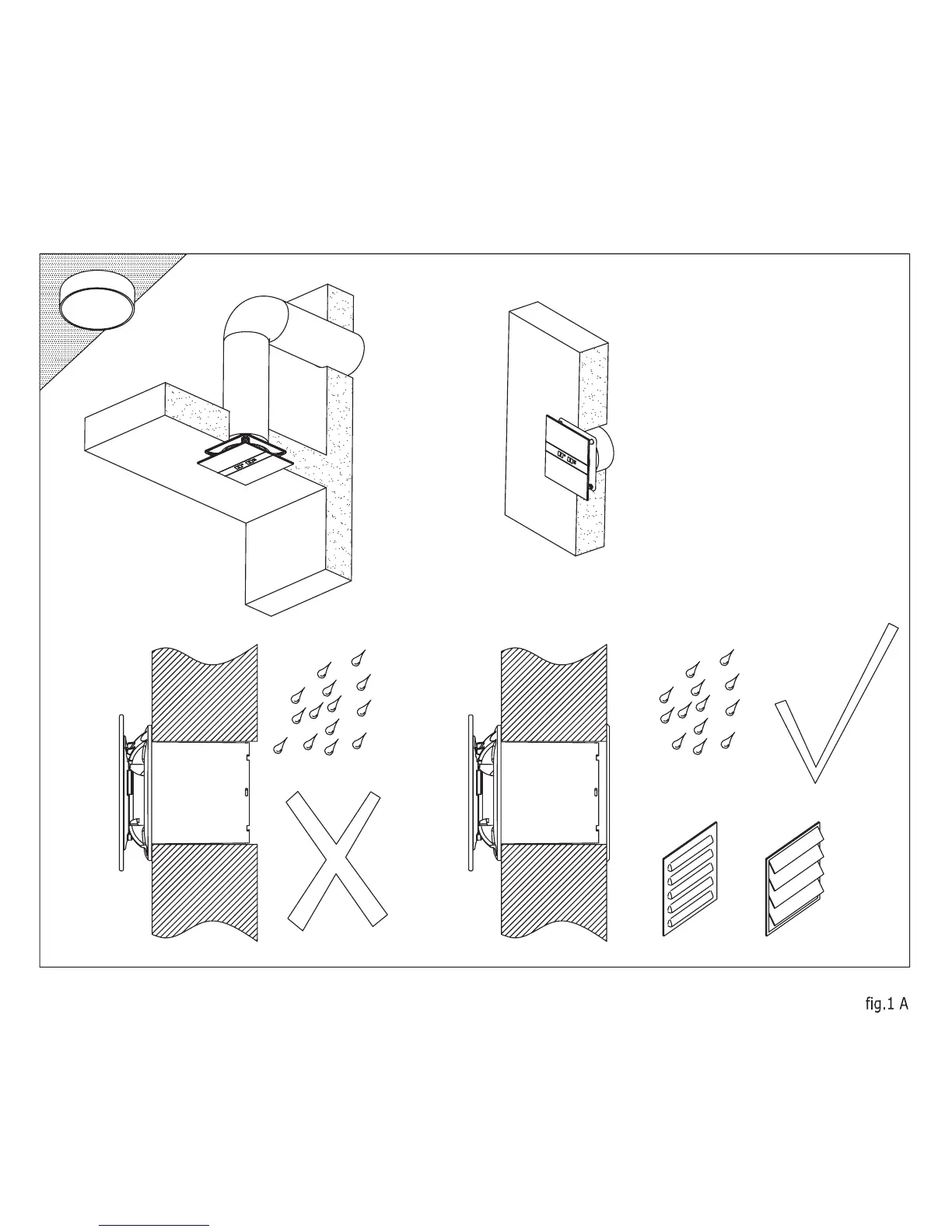 fig.1 A