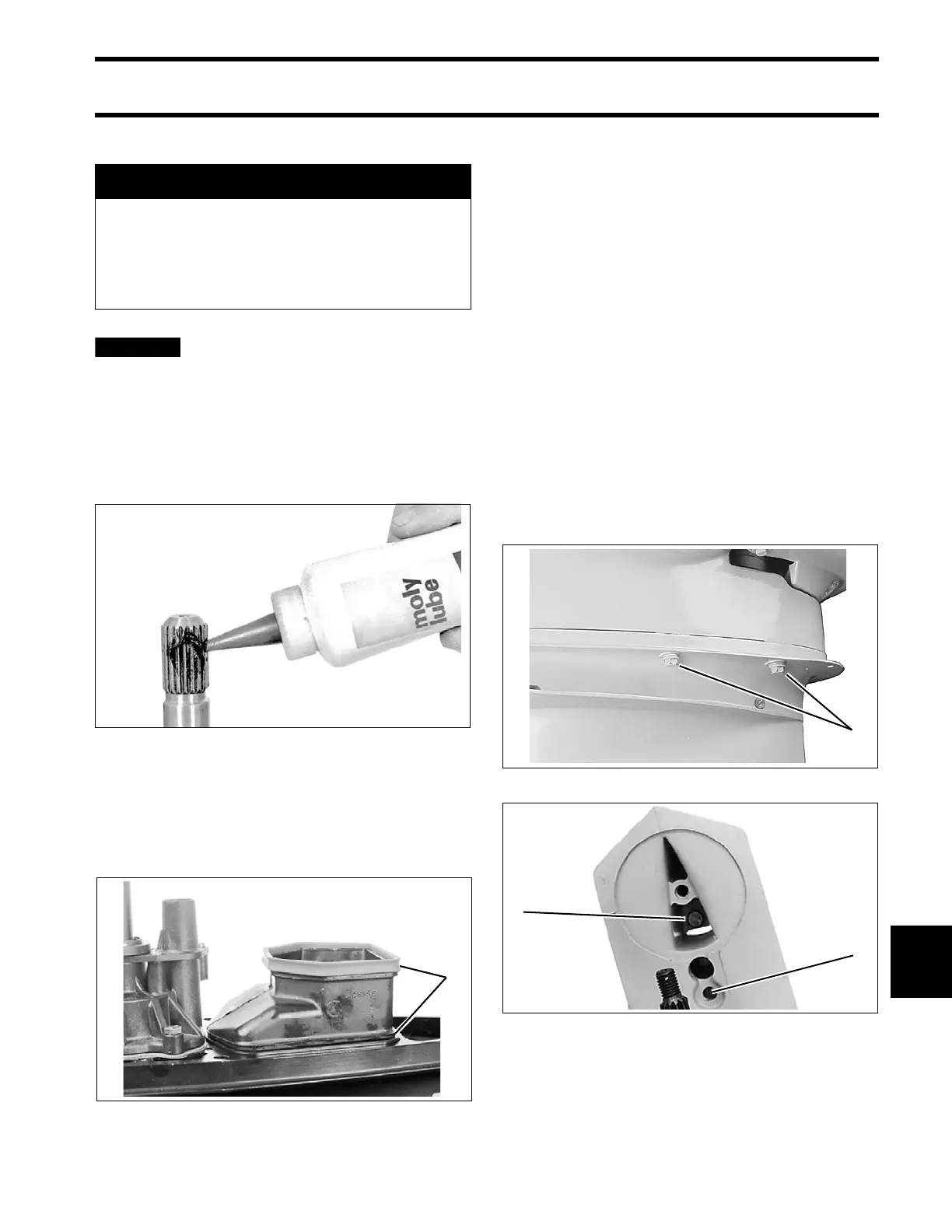 moly
lube