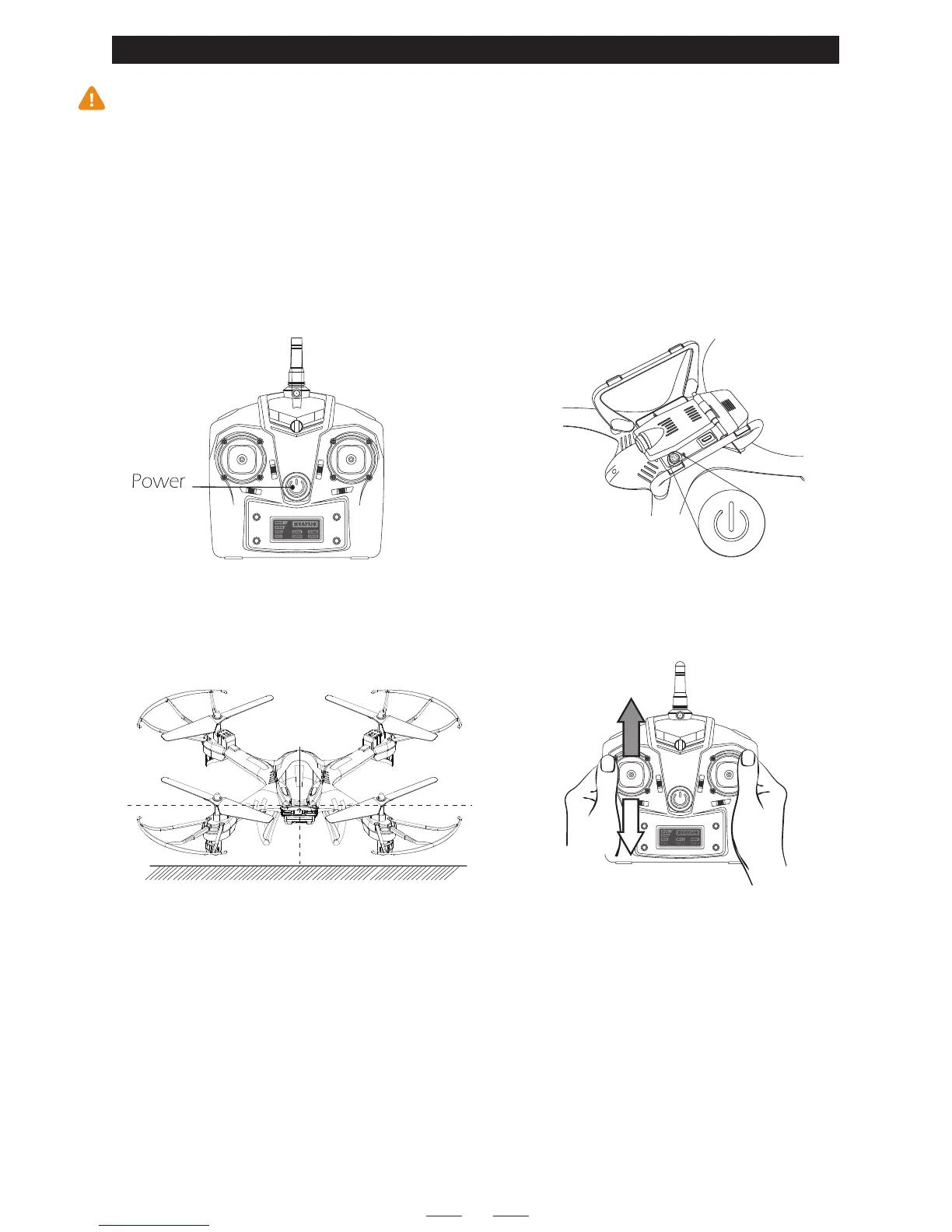 Power