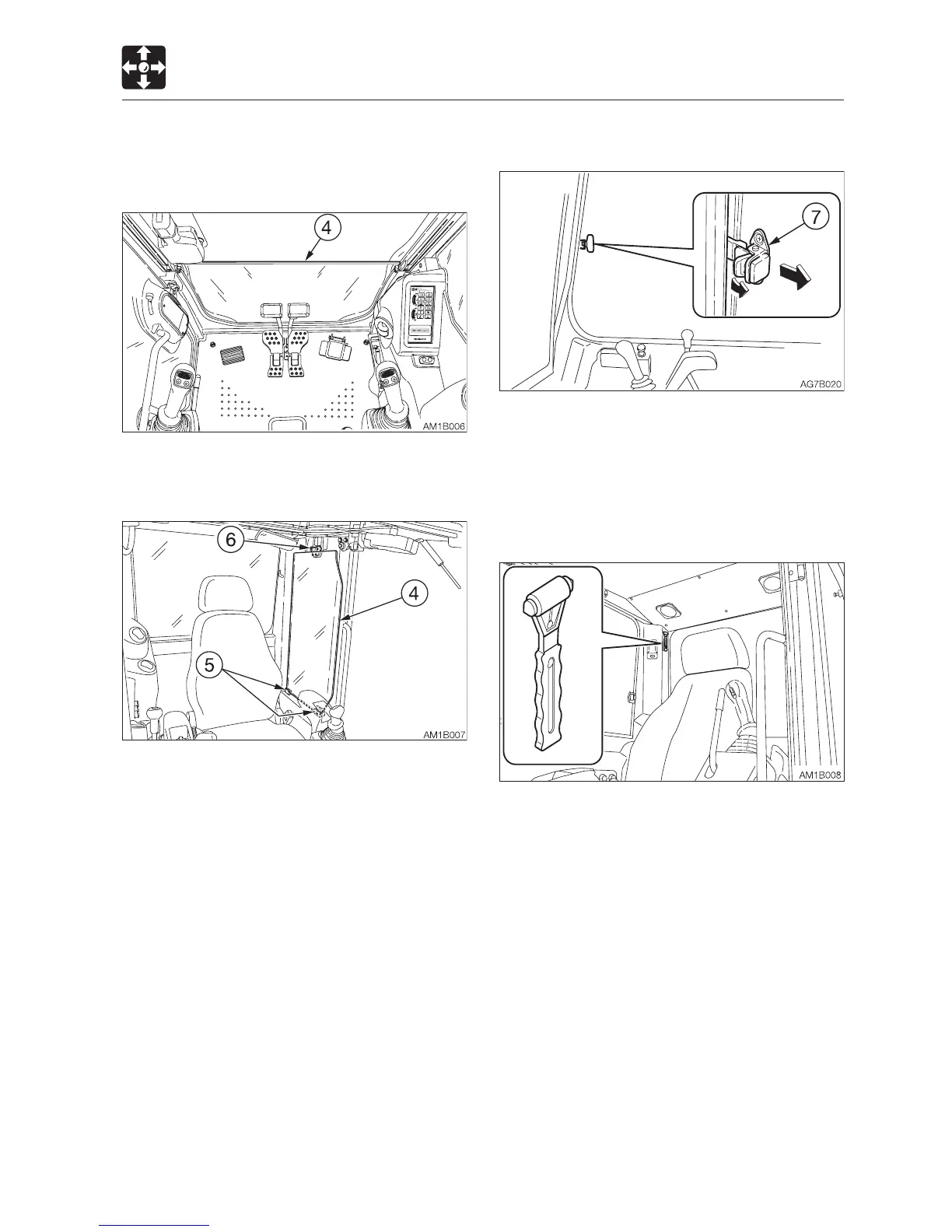 4

AM1B006

6

4

5

AM1B007

7

AG7B020

AM1B008