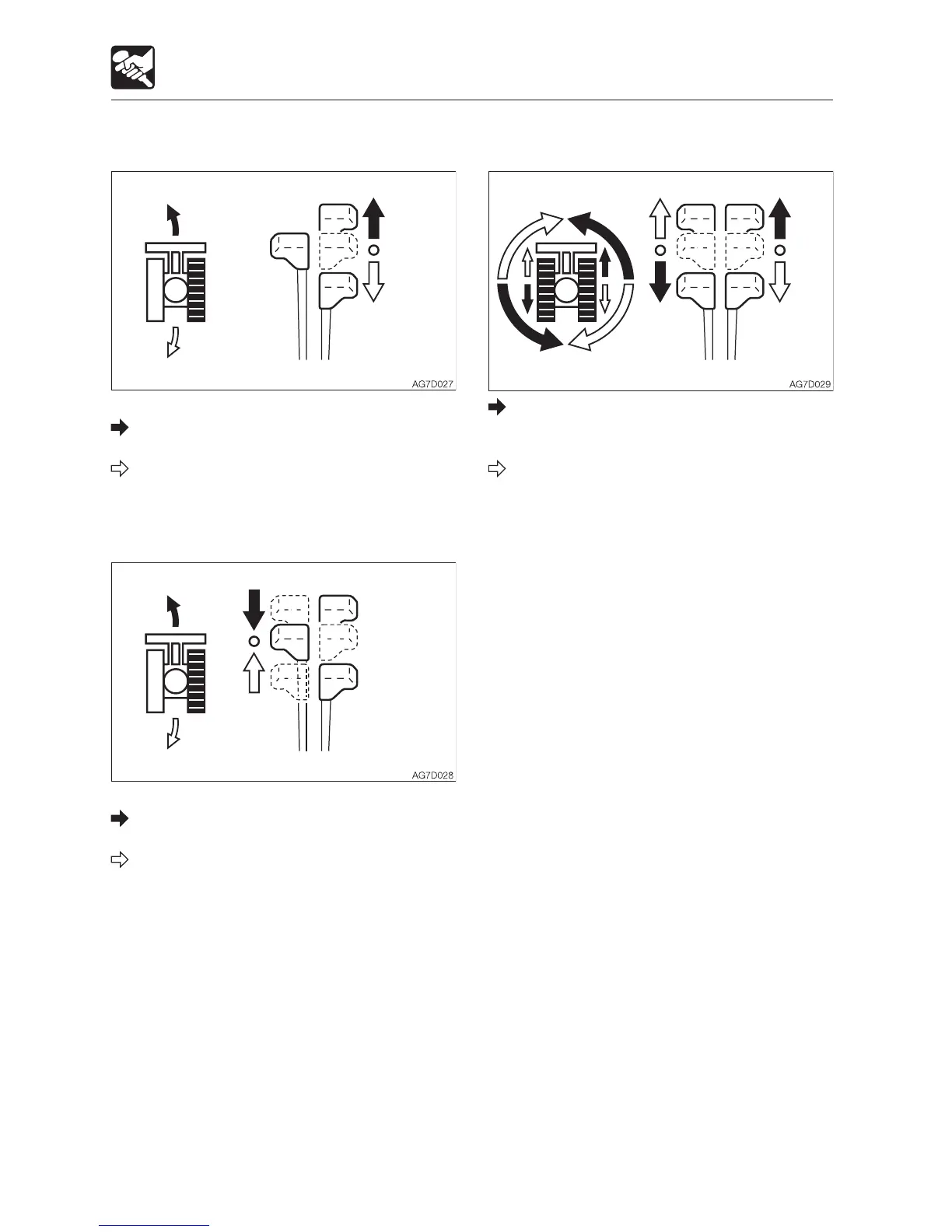 AG7D027

AG7D029

AG7D028